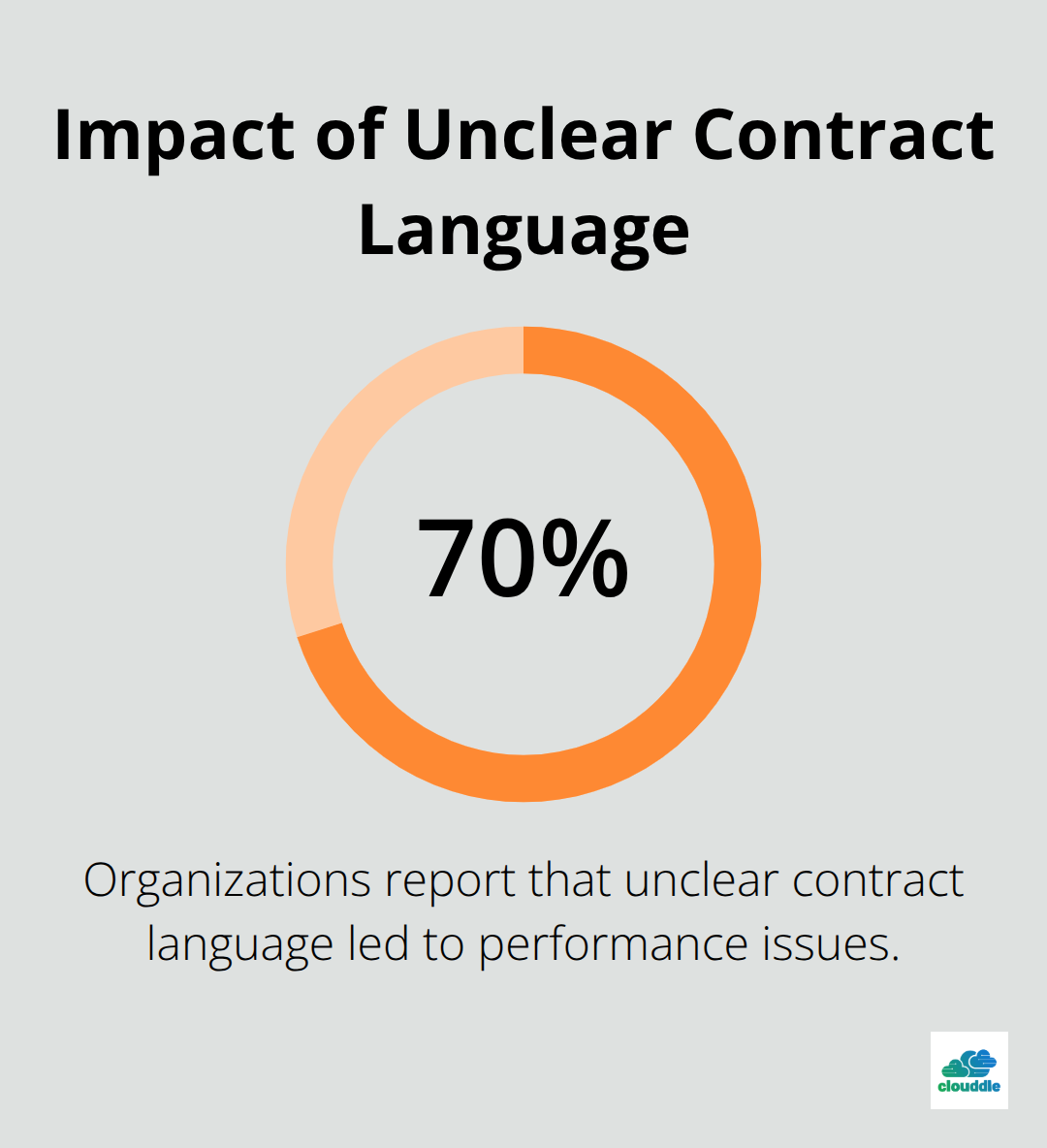 Impact of Unclear Contract Language

70%

Organizations report that unclear contract language led to performance issues.

clouddle