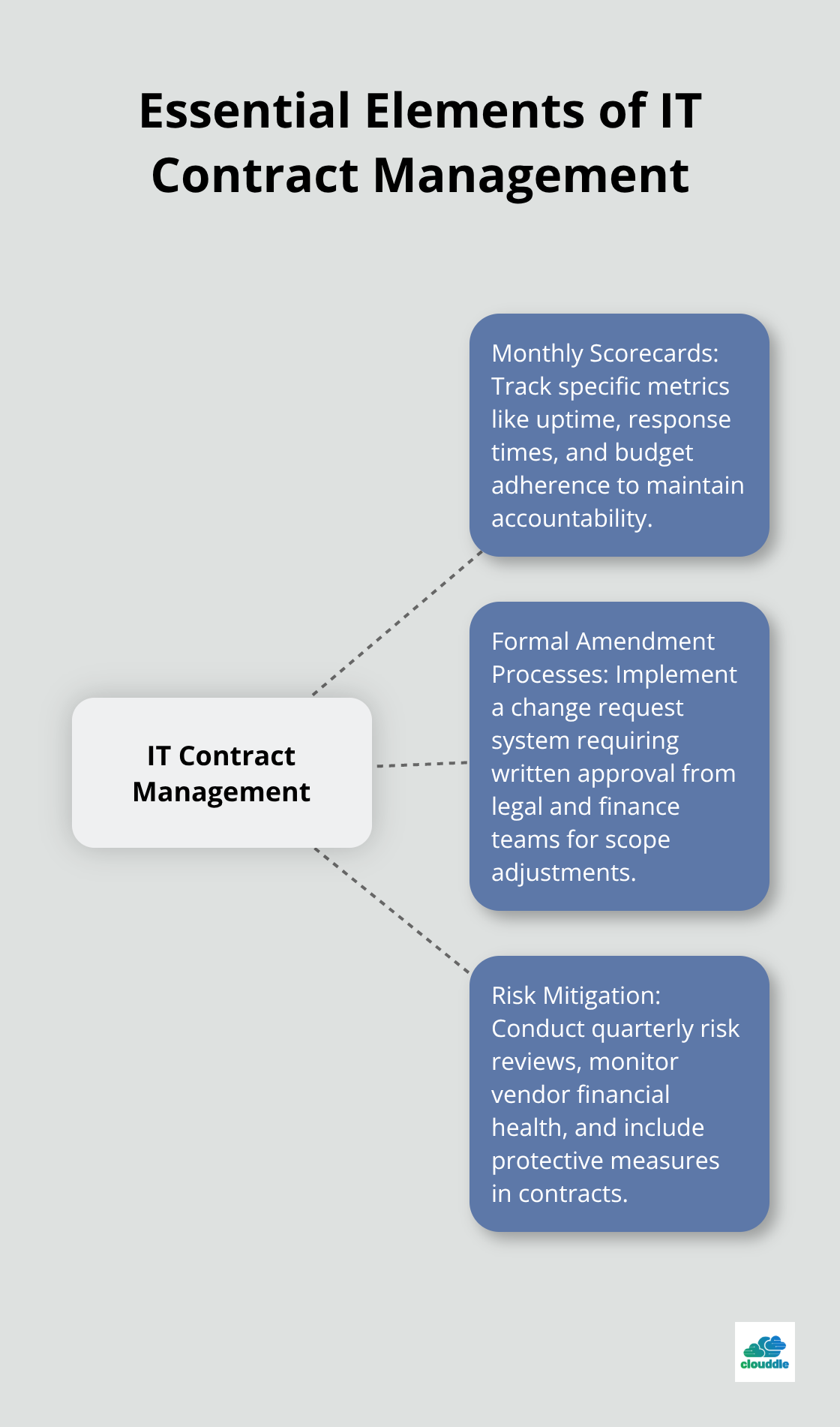 Essential Elements of IT Contract Management

IT Contract Management

Monthly Scorecards: Track specific metrics like uptime, response times, and budget adherence to maintain accountability.

Formal Amendment Processes: Implement a change request system requiring written approval from legal and finance teams for scope adjustments.

Risk Mitigation: Conduct quarterly risk reviews, monitor vendor financial health, and include protective measures in contracts.

clouddle