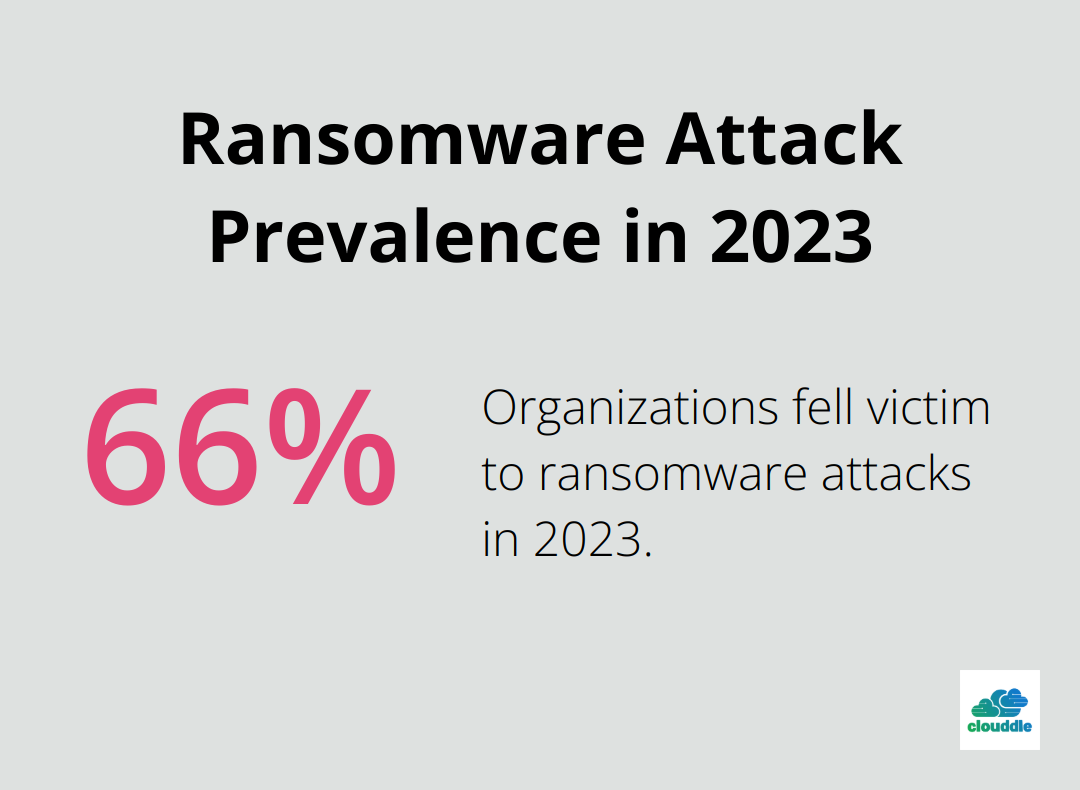 Ransomware Attack Prevalence in 2023

66%

Organizations fell victim to ransomware attacks in 2023.

clouddle