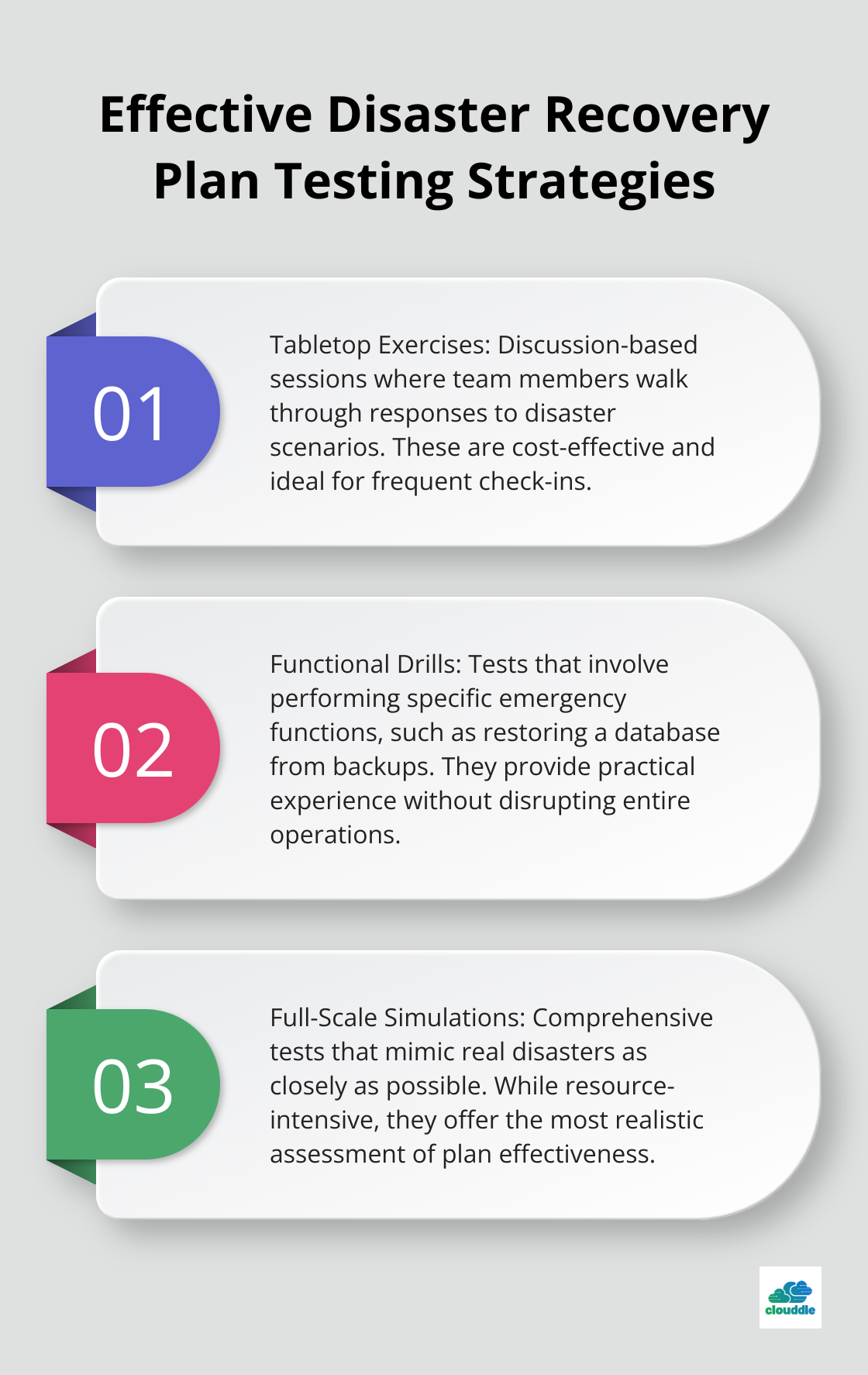 Effective Disaster Recovery Plan Testing Strategies

01

Tabletop Exercises: Discussion-based sessions where team members walk through responses to disaster scenarios. These are cost-effective and ideal for frequent check-ins.

02

Functional Drills: Tests that involve performing specific emergency functions, such as restoring a database from backups. They provide practical experience without disrupting entire operations.

03

Full-Scale Simulations: Comprehensive tests that mimic real disasters as closely as possible. While resource-intensive, they offer the most realistic assessment of plan effectiveness.

clouddle