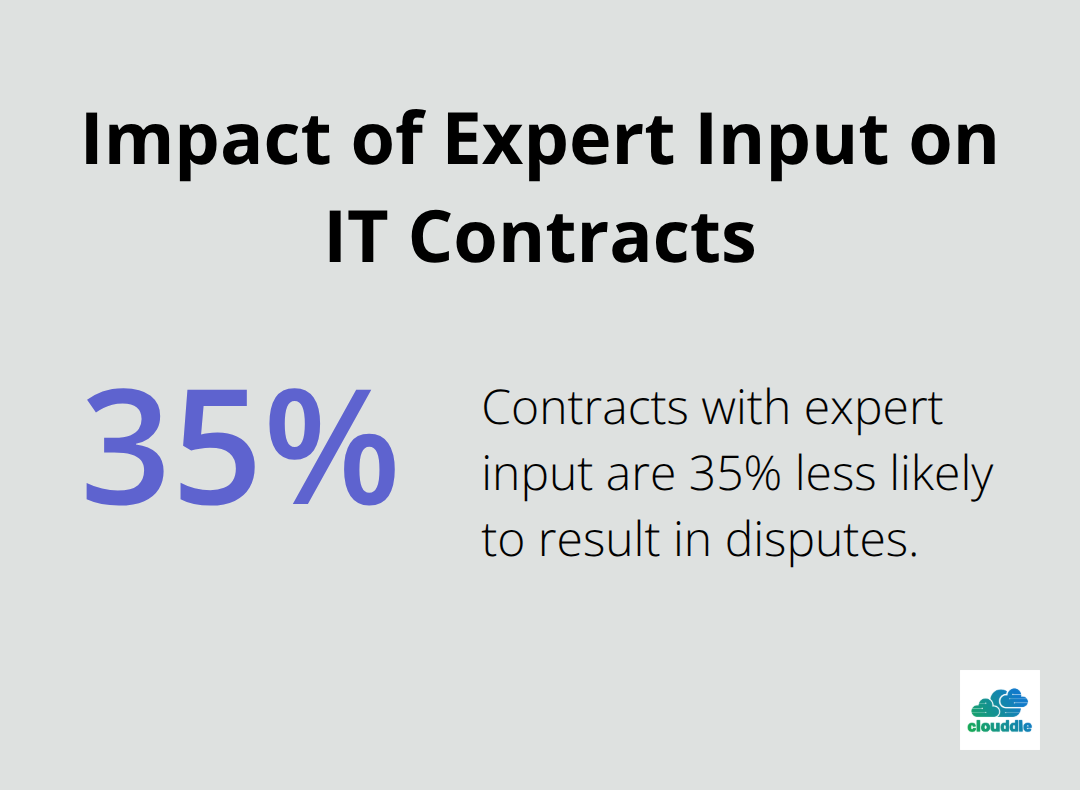 Impact of Expert Input on IT Contracts

35%

Contracts with expert input are 35% less likely to result in disputes.

clouddle