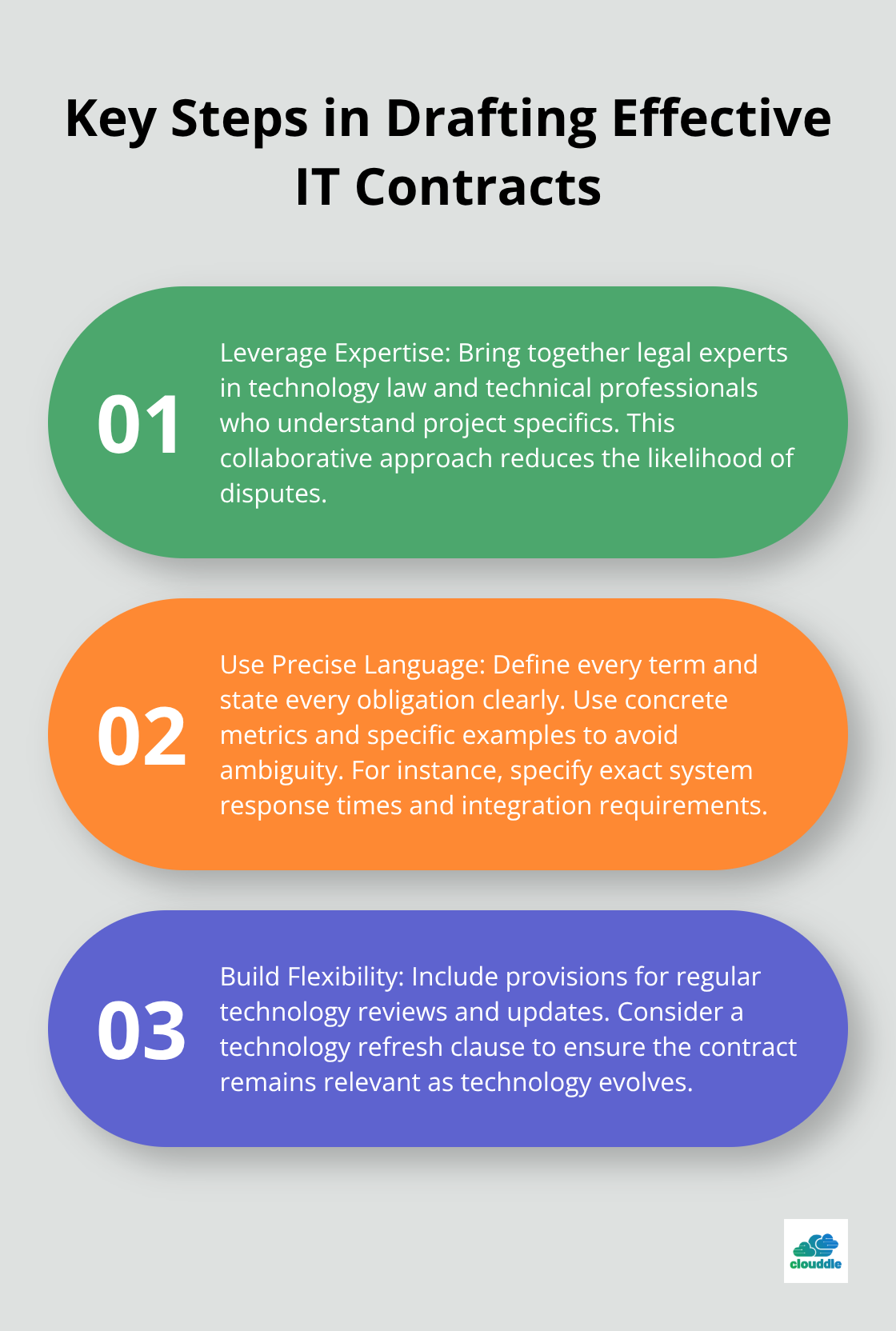 Key Steps in Drafting Effective IT Contracts

01

Leverage Expertise: Bring together legal experts in technology law and technical professionals who understand project specifics. This collaborative approach reduces the likelihood of disputes.

02

Use Precise Language: Define every term and state every obligation clearly. Use concrete metrics and specific examples to avoid ambiguity. For instance, specify exact system response times and integration requirements.

03

Build Flexibility: Include provisions for regular technology reviews and updates. Consider a technology refresh clause to ensure the contract remains relevant as technology evolves.

clouddle