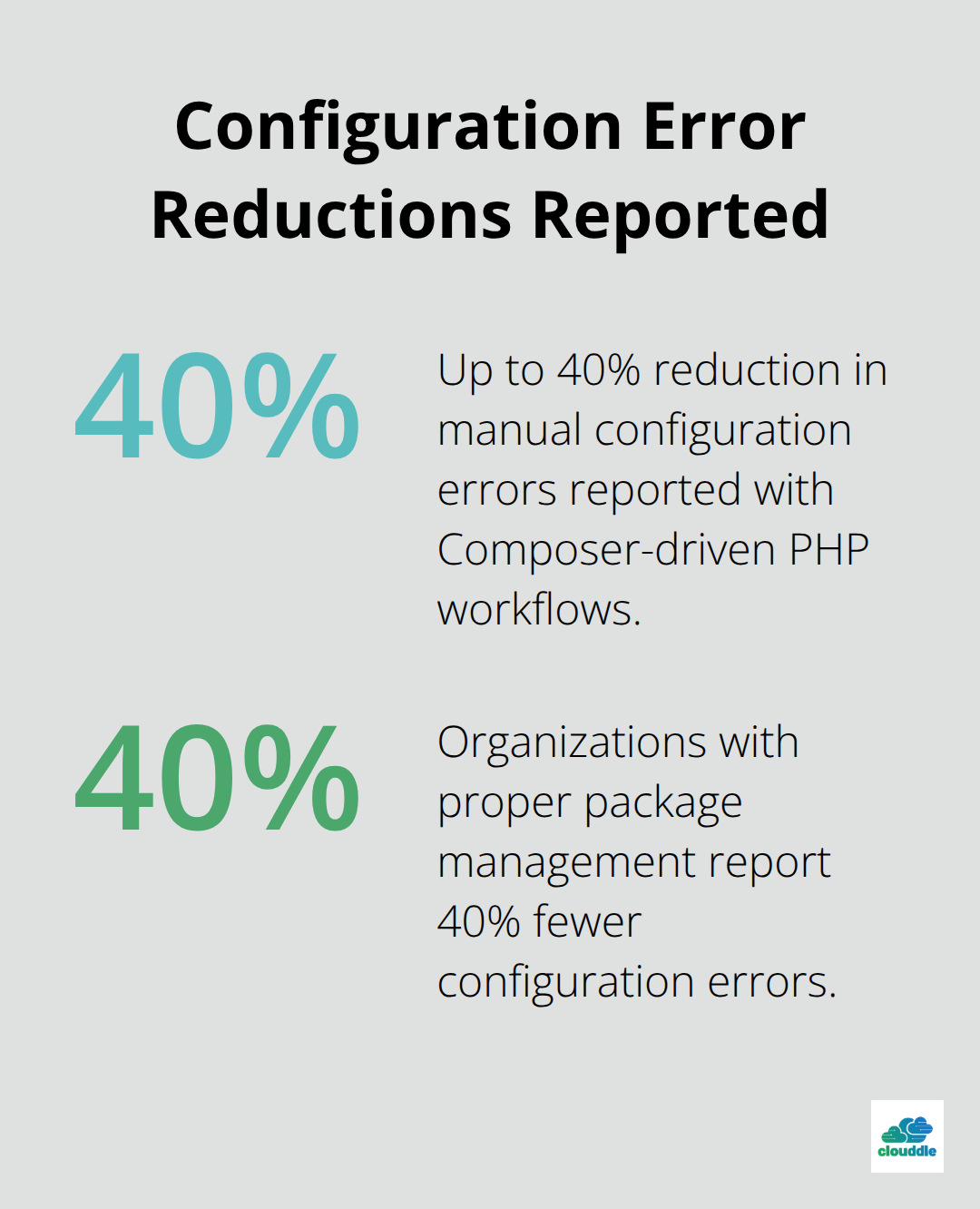 Configuration Error Reductions Reported

40%

Up to 40% reduction in manual configuration errors reported with Composer-driven PHP workflows.

40%

Organizations with proper package management report 40% fewer configuration errors.

clouddle