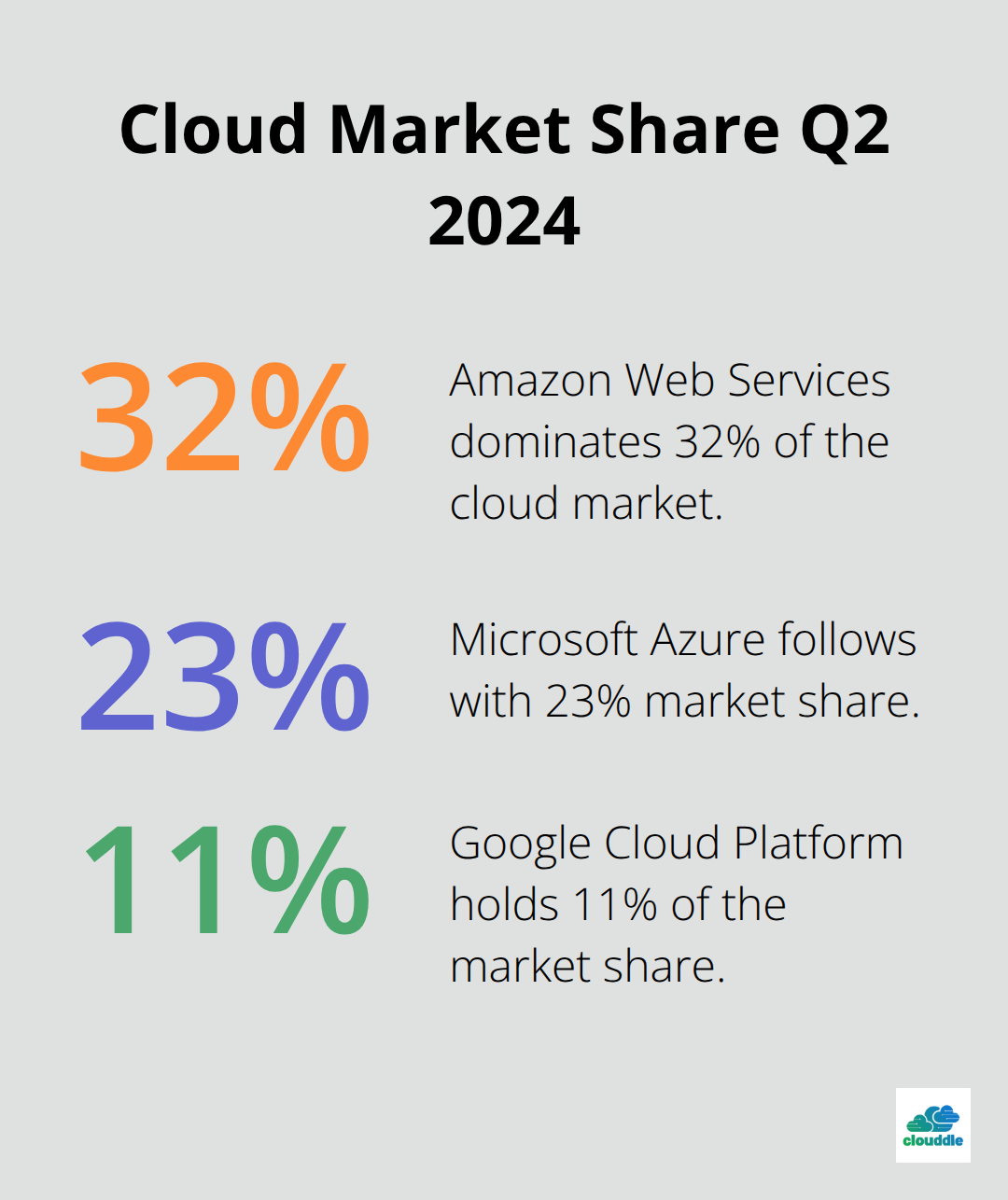 Cloud Market Share Q2 2024

32%

Amazon Web Services dominates 32% of the cloud market.

23%

Microsoft Azure follows with 23% market share.

11%

Google Cloud Platform holds 11% of the market share.

clouddle