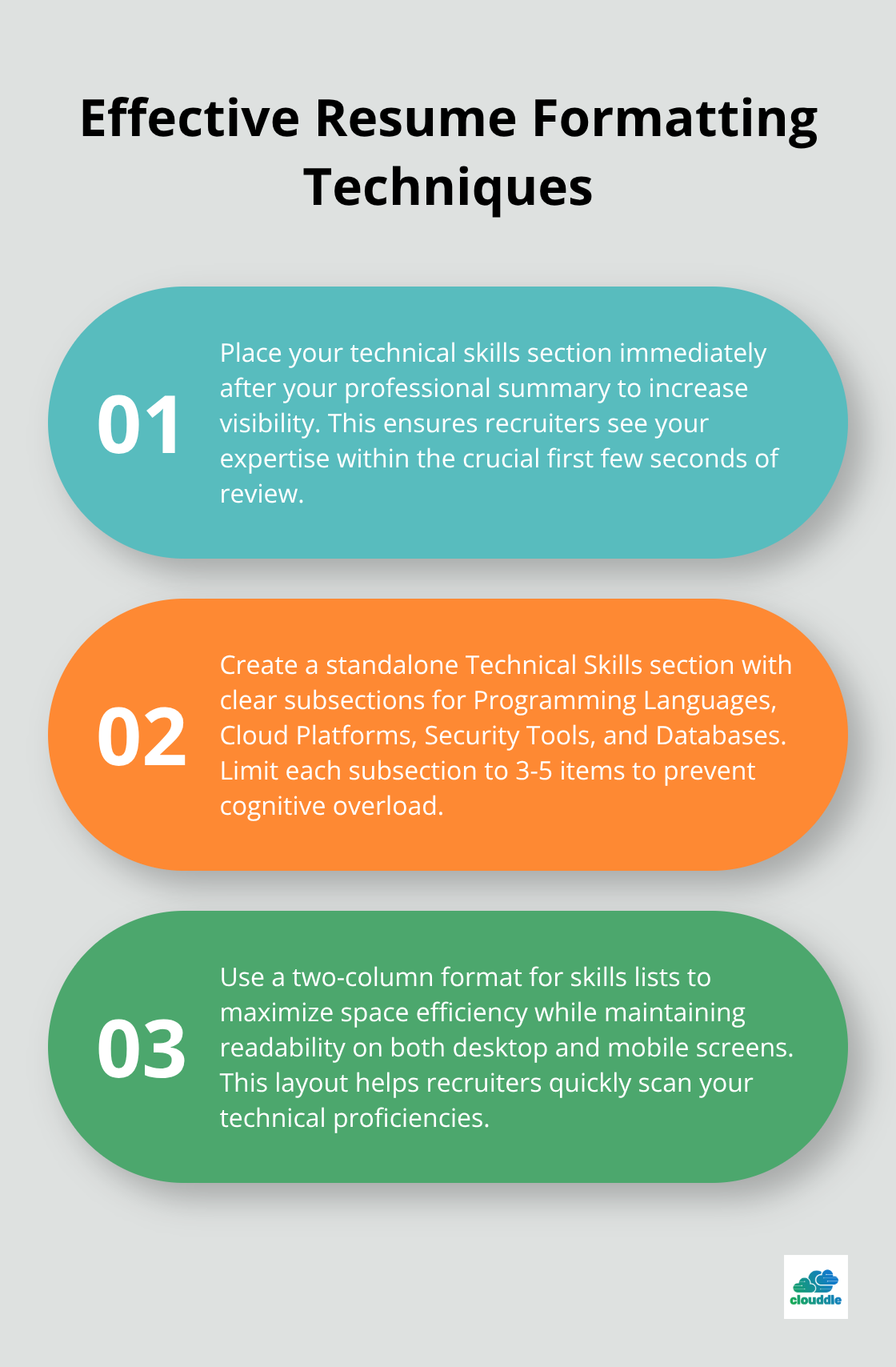 Effective Resume Formatting Techniques

01

Place your technical skills section immediately after your professional summary to increase visibility. This ensures recruiters see your expertise within the crucial first few seconds of review.

02

Create a standalone Technical Skills section with clear subsections for Programming Languages, Cloud Platforms, Security Tools, and Databases. Limit each subsection to 3-5 items to prevent cognitive overload.

03

Use a two-column format for skills lists to maximize space efficiency while maintaining readability on both desktop and mobile screens. This layout helps recruiters quickly scan your technical proficiencies.

clouddle