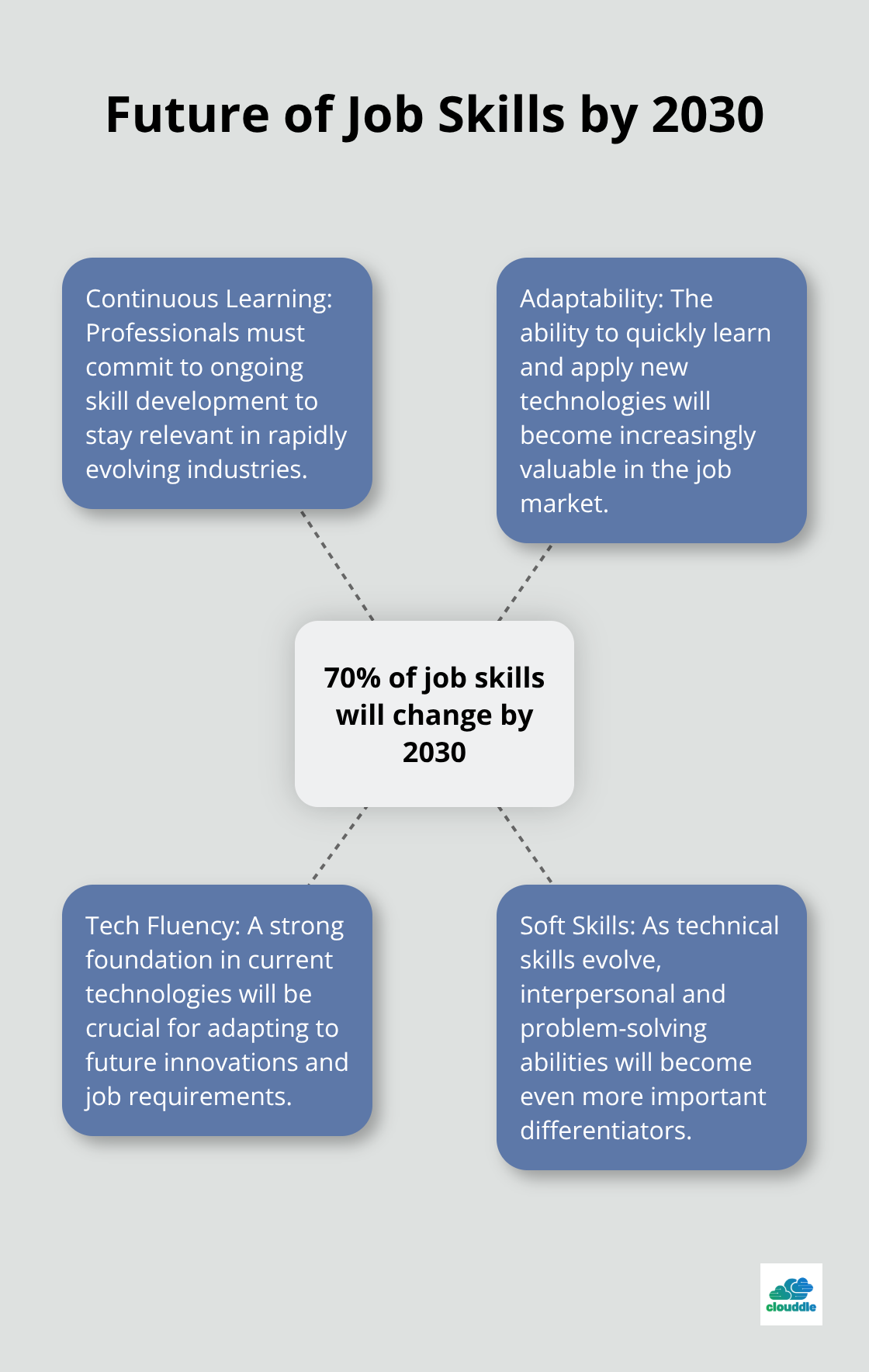 Future of Job Skills by 2030

Continuous Learning: Professionals must commit to ongoing skill development to stay relevant in rapidly evolving industries.

Adaptability: The ability to quickly learn and apply new technologies will become increasingly valuable in the job market.

70% of job skills will change by 2030

Tech Fluency: A strong foundation in current technologies will be crucial for adapting to future innovations and job requirements.

Soft Skills: As technical skills evolve, interpersonal and problem-solving abilities will become even more important differentiators.

clouddle