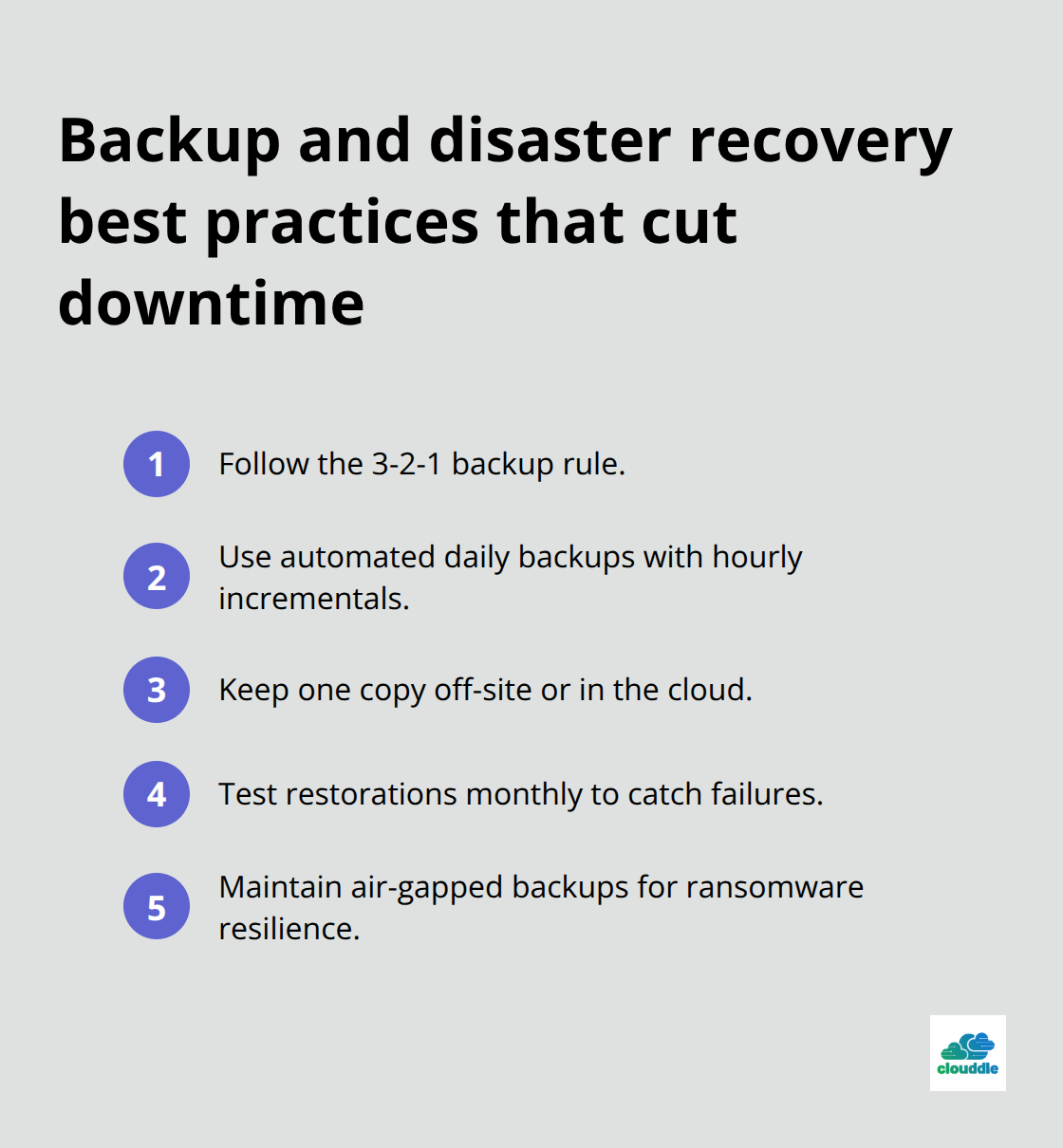 Backup and disaster recovery best practices that cut downtime

1 Follow the 3-2-1 backup rule.

2 Use automated daily backups with hourly incrementals.

3 Keep one copy off-site or in the cloud.

4 Test restorations monthly to catch failures.

5 Maintain air-gapped backups for ransomware resilience.

clouddle