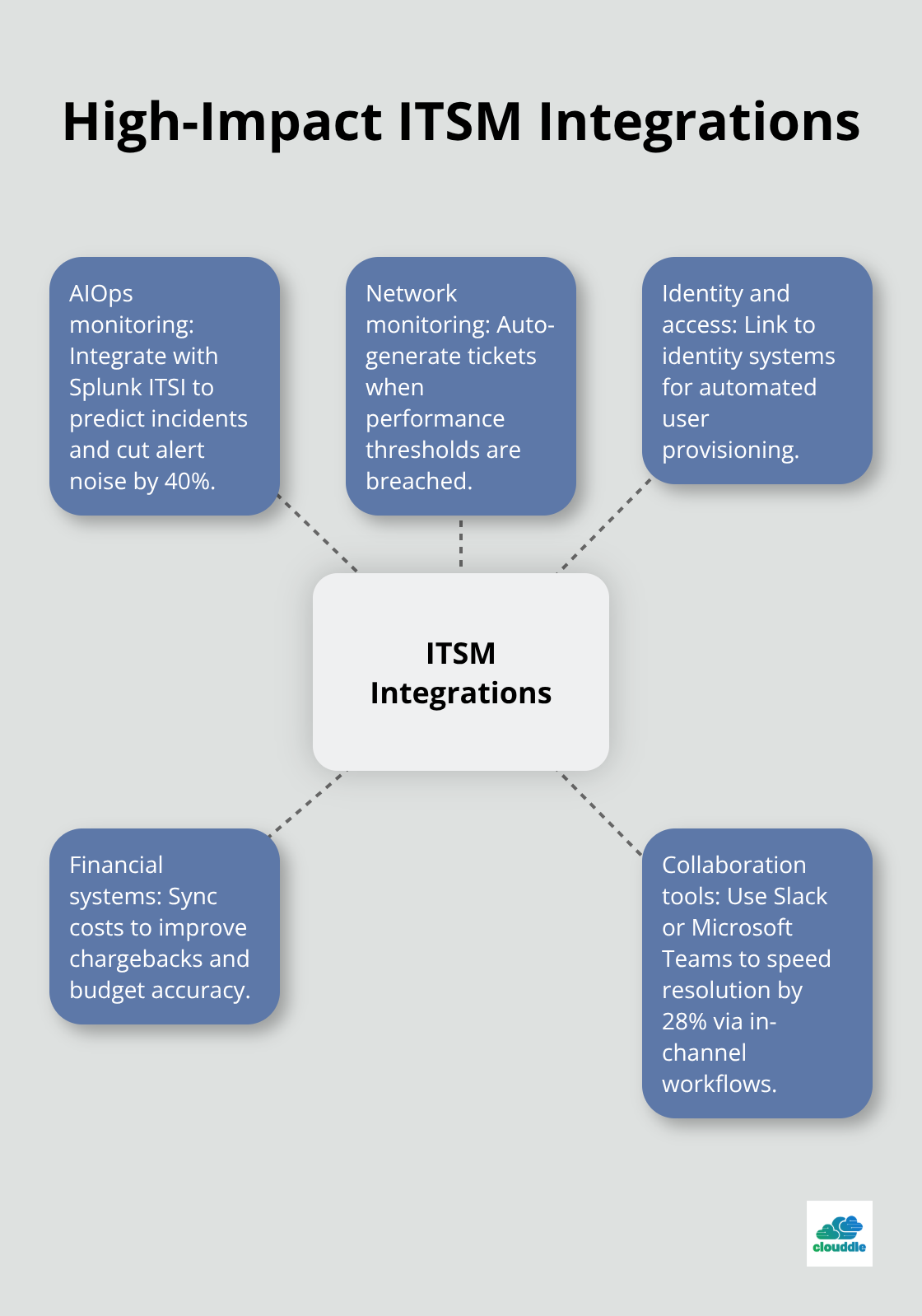 High-Impact ITSM Integrations

AIOps monitoring: Integrate with Splunk ITSI to predict incidents and cut alert noise by 40%.

Network monitoring: Auto-generate tickets when performance thresholds are breached.

Identity and access: Link to identity systems for automated user provisioning.

ITSM Integrations

Financial systems: Sync costs to improve chargebacks and budget accuracy.

Collaboration tools: Use Slack or Microsoft Teams to speed resolution by 28% via in-channel workflows.

clouddle