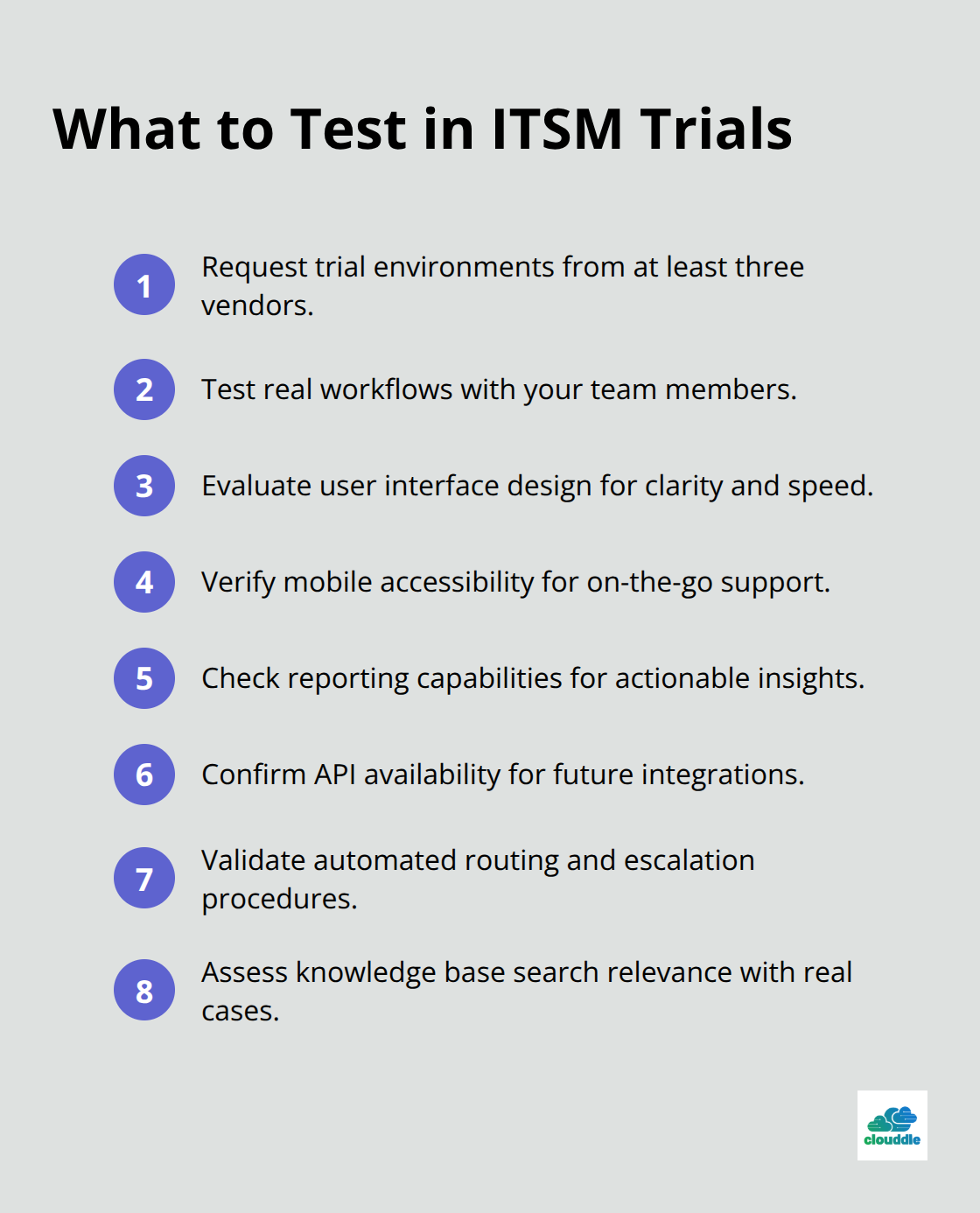 What to Test in ITSM Trials

1 Request trial environments from at least three vendors.

2 Test real workflows with your team members.

3 Evaluate user interface design for clarity and speed.

4 Verify mobile accessibility for on-the-go support.

5 Check reporting capabilities for actionable insights.

6 Confirm API availability for future integrations.

7 Validate automated routing and escalation procedures.

8 Assess knowledge base search relevance with real cases.

clouddle