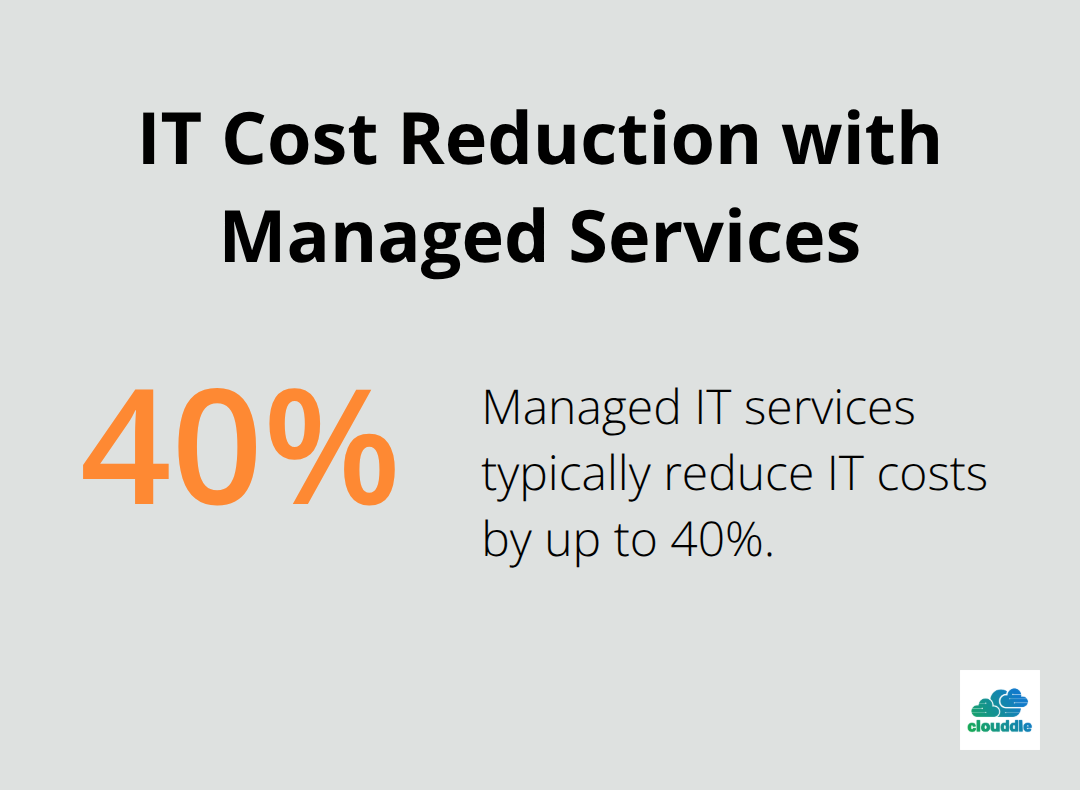 IT Cost Reduction with Managed Services

40%

Managed IT services typically reduce IT costs by up to 40%.

clouddle