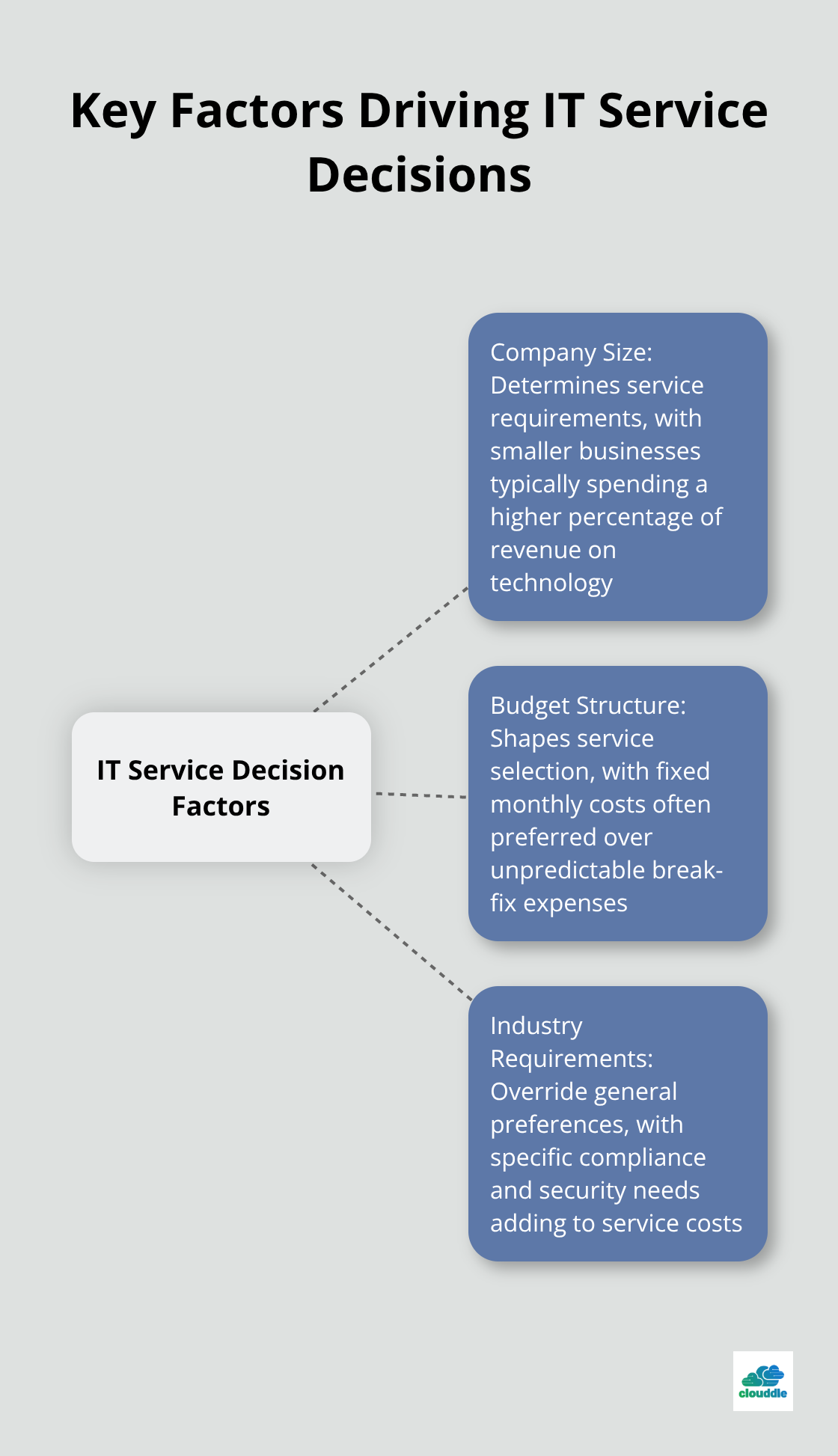 Key Factors Driving IT Service Decisions

IT Service Decision Factors

Company Size: Determines service requirements, with smaller businesses typically spending a higher percentage of revenue on technology

Budget Structure: Shapes service selection, with fixed monthly costs often preferred over unpredictable break-fix expenses

Industry Requirements: Override general preferences, with specific compliance and security needs adding to service costs

clouddle