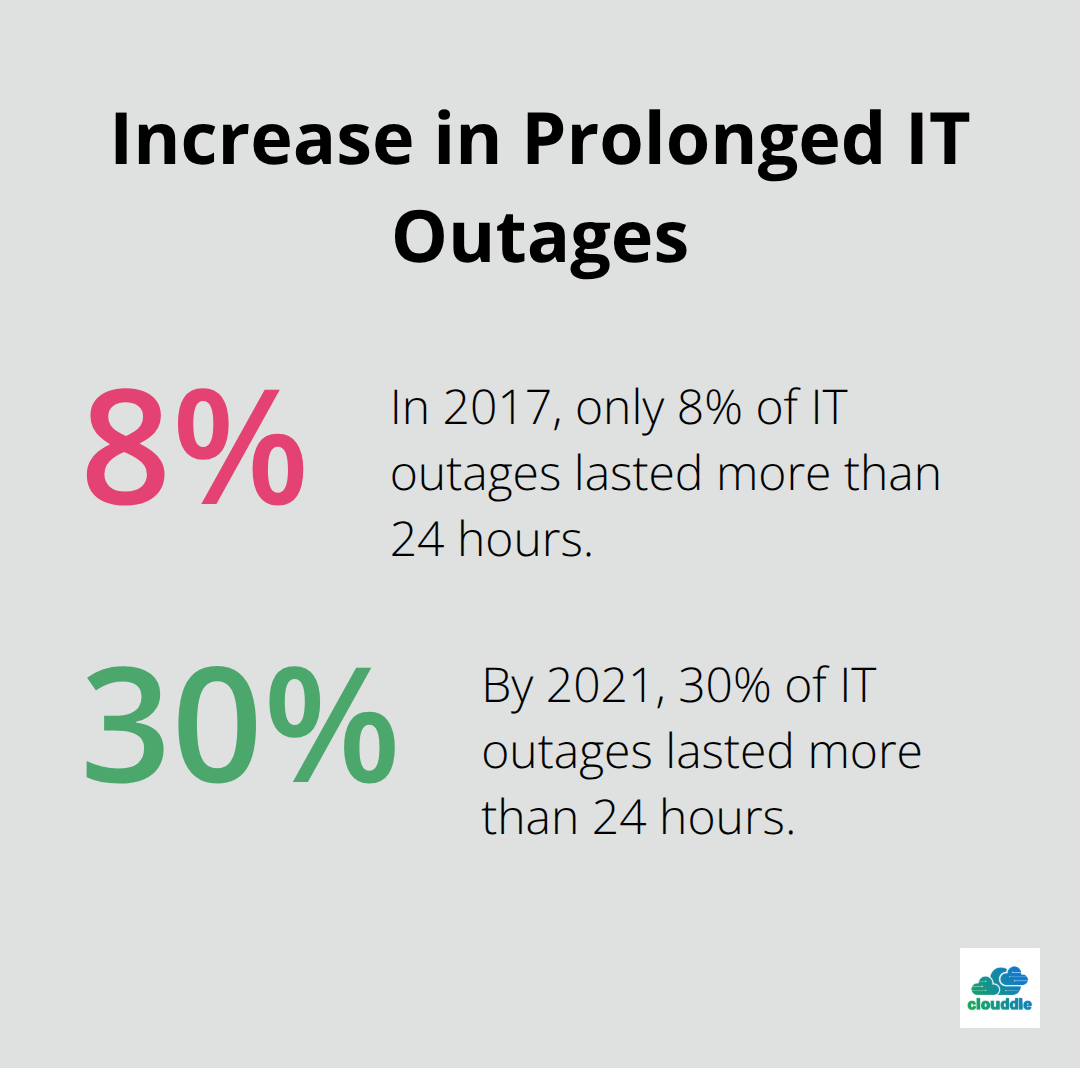 Increase in Prolonged IT Outages

8%

In 2017, only 8% of IT outages lasted more than 24 hours.

30%

By 2021, 30% of IT outages lasted more than 24 hours.

clouddle