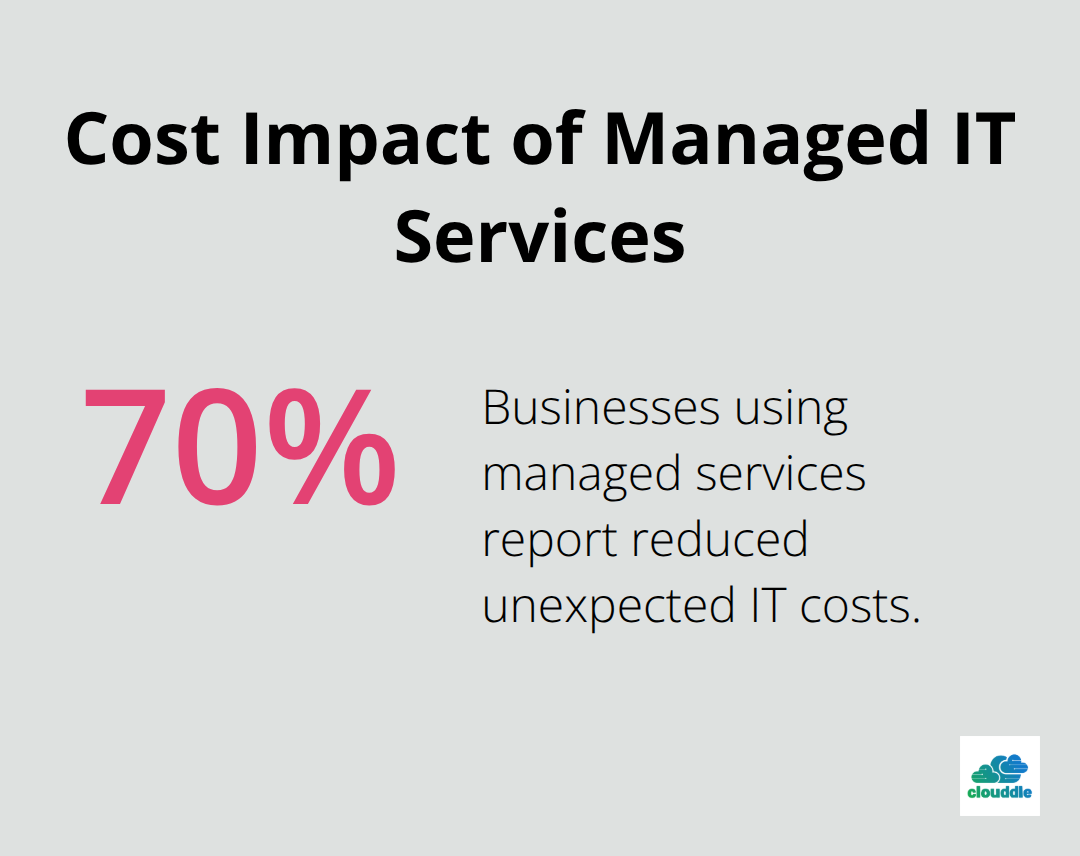 Cost Impact of Managed IT Services

70%

Businesses using managed services report reduced unexpected IT costs.

clouddle