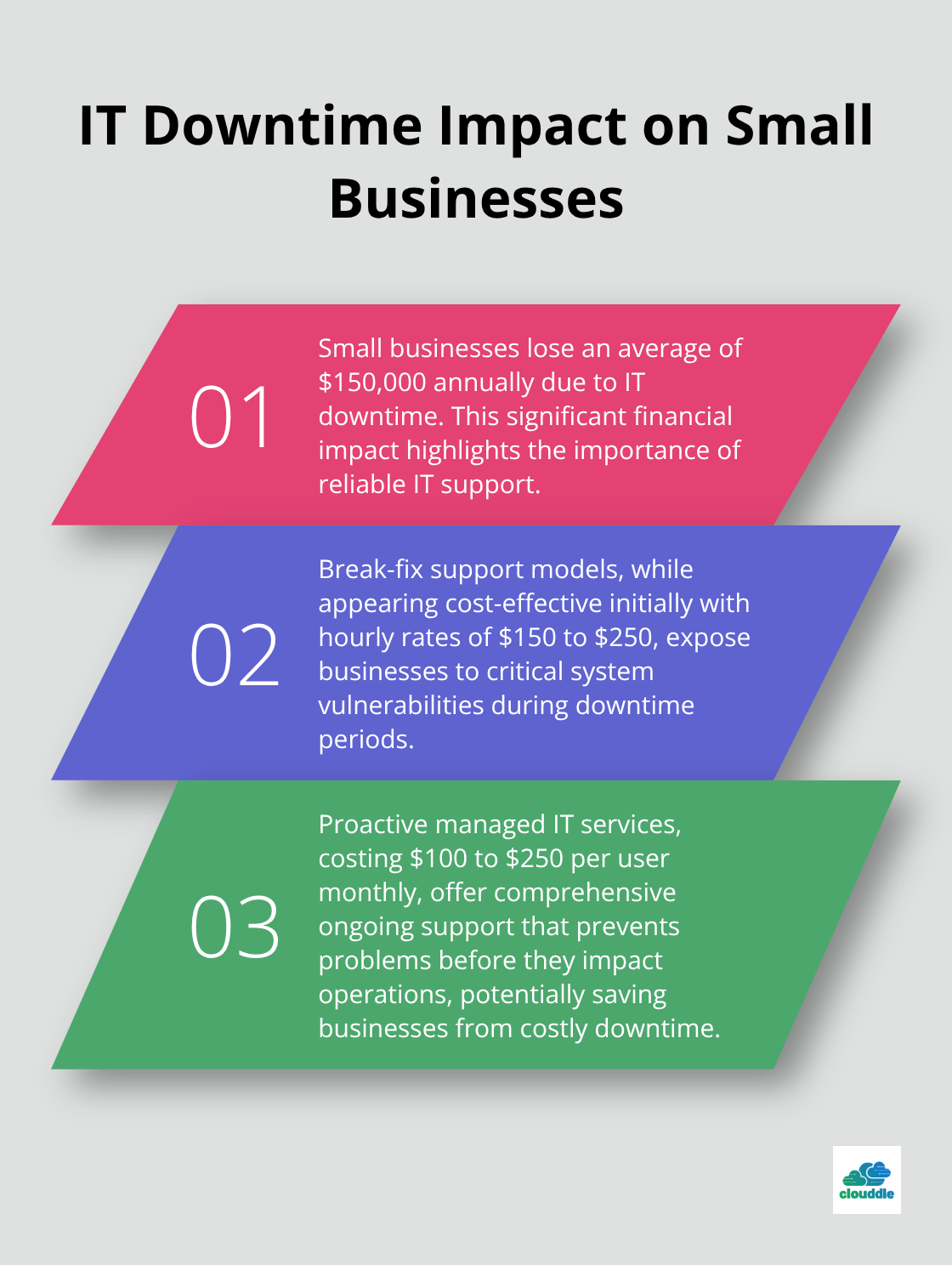 IT Downtime Impact on Small Businesses

01

Small businesses lose an average of \$150,000 annually due to IT downtime. This significant financial impact highlights the importance of reliable IT support.

02

Break-fix support models, while appearing cost-effective initially with hourly rates of \$150 to \$250, expose businesses to critical system vulnerabilities during downtime periods.

03

Proactive managed IT services, costing \$100 to \$250 per user monthly, offer comprehensive ongoing support that prevents problems before they impact operations, potentially saving businesses from costly downtime.

clouddle