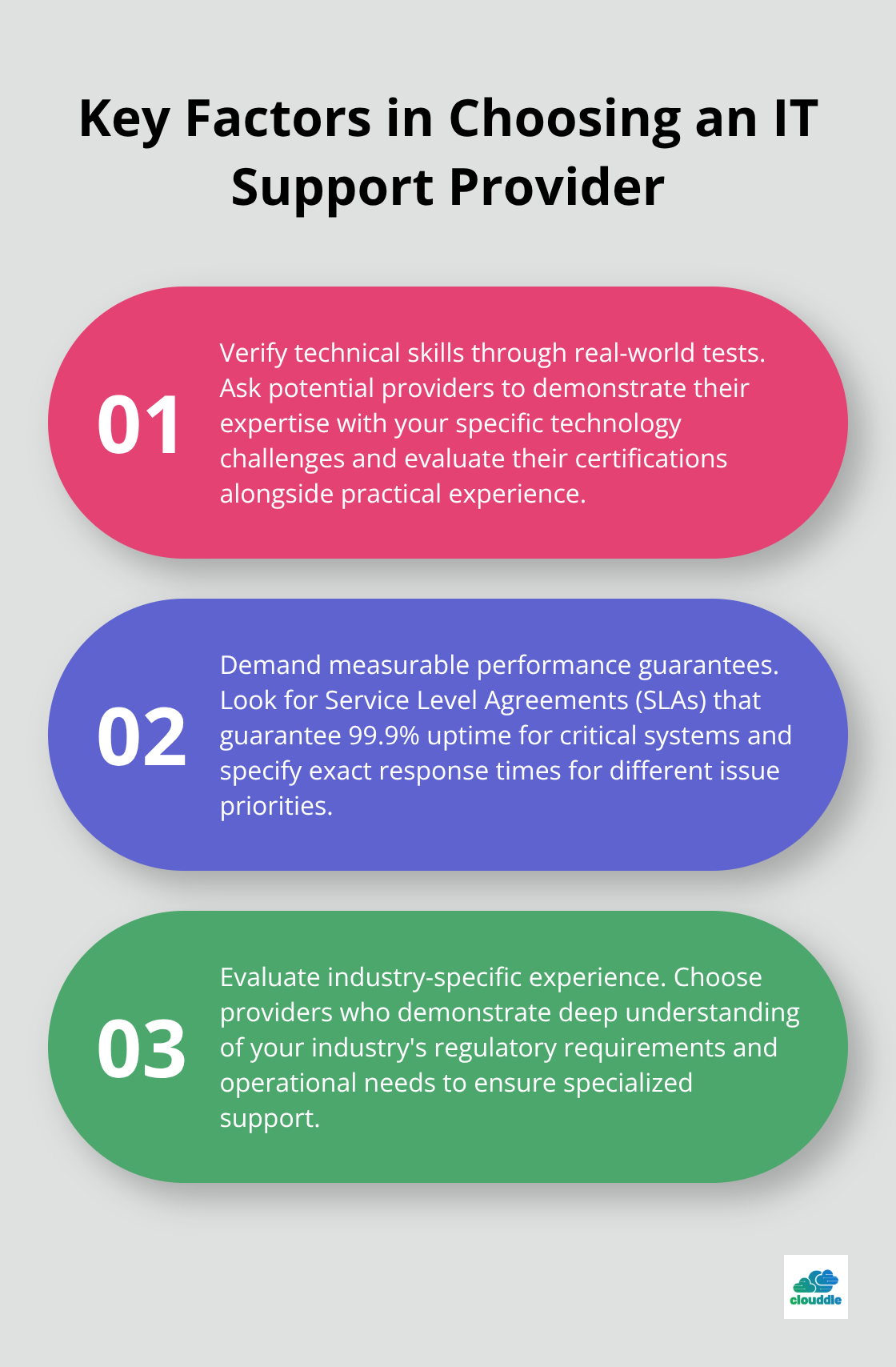 Key Factors in Choosing an IT Support Provider

01

Verify technical skills through real-world tests. Ask potential providers to demonstrate their expertise with your specific technology challenges and evaluate their certifications alongside practical experience.

02

Demand measurable performance guarantees. Look for Service Level Agreements (SLAs) that guarantee 99.9% uptime for critical systems and specify exact response times for different issue priorities.

03

Evaluate industry-specific experience. Choose providers who demonstrate deep understanding of your industry's regulatory requirements and operational needs to ensure specialized support.

clouddle