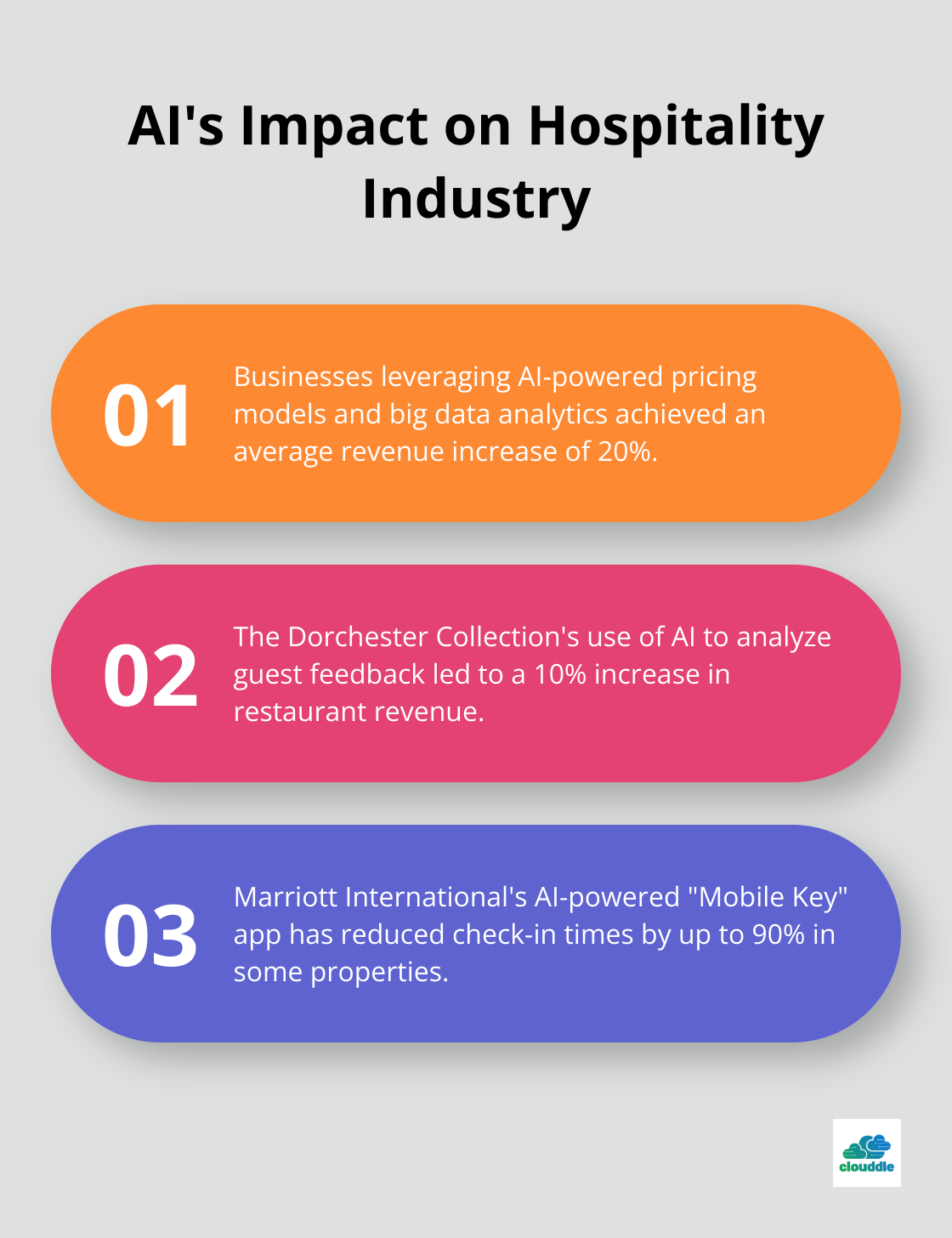 AI's Impact on Hospitality Industry

01

Businesses leveraging AI-powered pricing models and big data analytics achieved an average revenue increase of 20%.

02

The Dorchester Collection's use of AI to analyze guest feedback led to a 10% increase in restaurant revenue.

03

Marriott International's AI-powered "Mobile Key" app has reduced check-in times by up to 90% in some properties.

clouddle