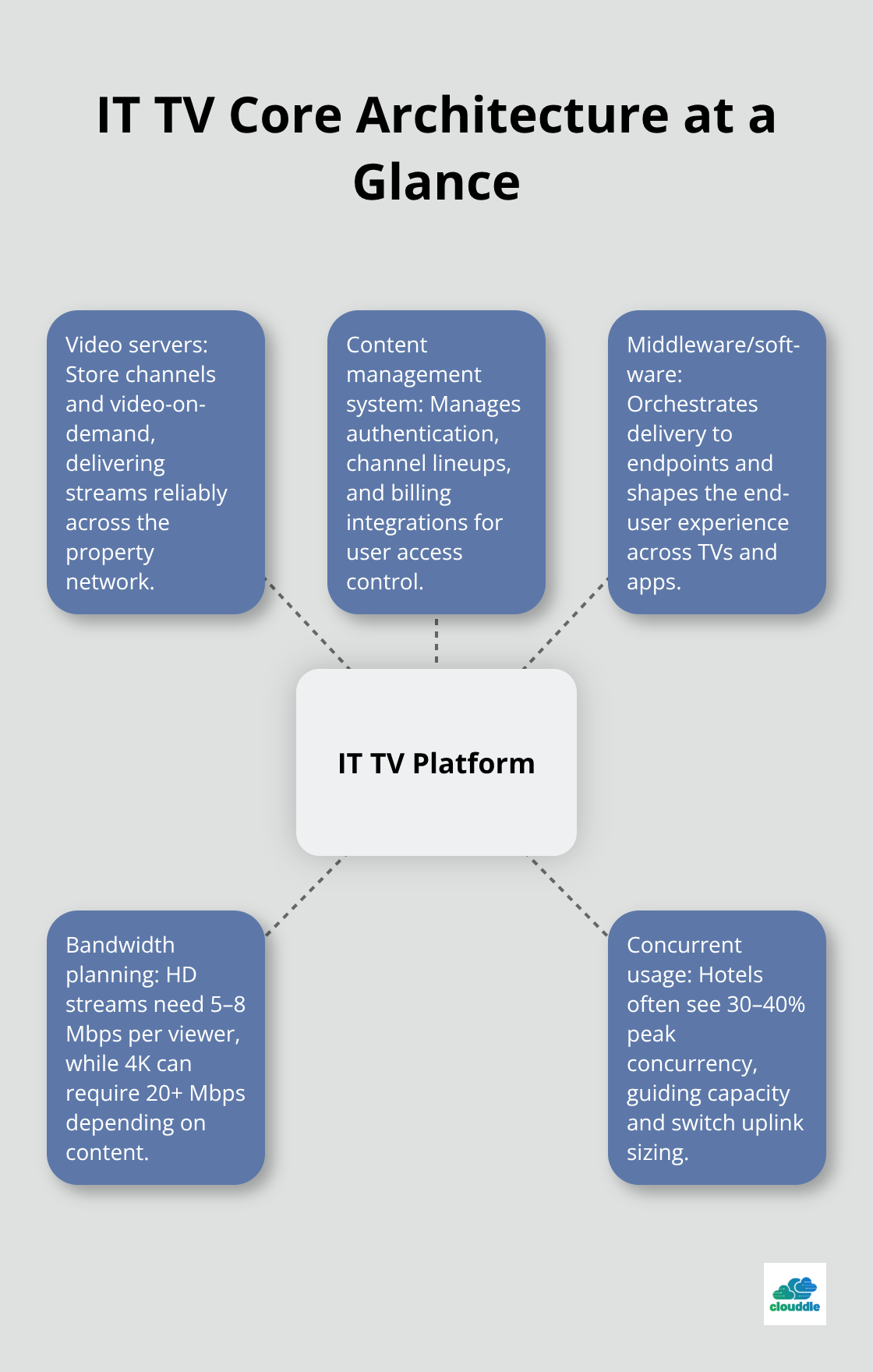 IT TV Core Architecture at a Glance

Video servers: Store channels and video-on-demand, delivering streams reliably across the property network.

Content management system: Manages authentication, channel lineups, and billing integrations for user access control.

Middleware/software: Orchestrates delivery to endpoints and shapes the end-user experience across TVs and apps.

IT TV Platform

Bandwidth planning: HD streams need 5–8 Mbps per viewer, while 4K can require 20+ Mbps depending on content.

Concurrent usage: Hotels often see 30–40% peak concurrency, guiding capacity and switch uplink sizing.

clouddle