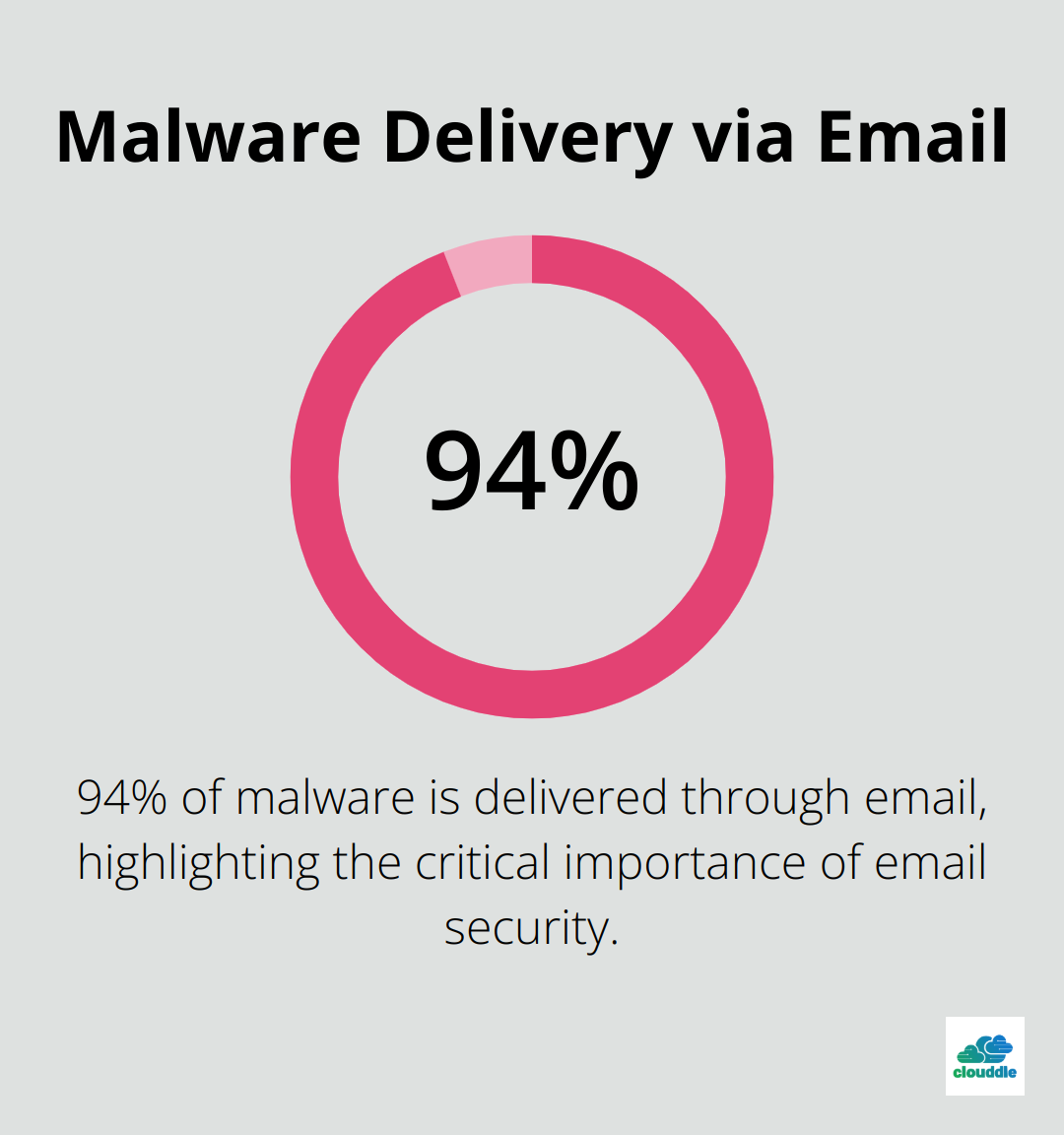 Malware Delivery via Email

94%

94% of malware is delivered through email, highlighting the critical importance of email security.

clouddle