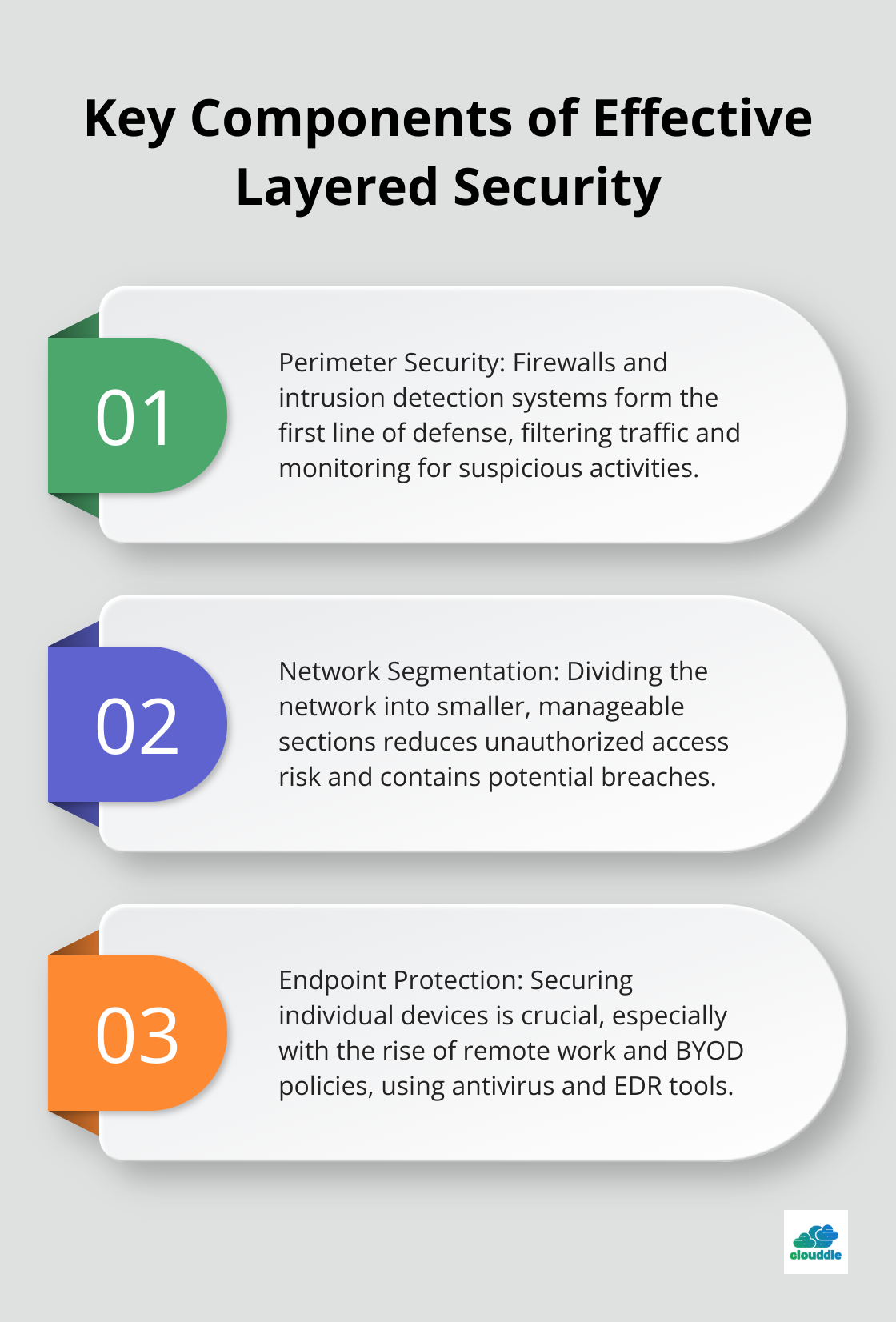 Key Components of Effective Layered Security

01

Perimeter Security: Firewalls and intrusion detection systems form the first line of defense, filtering traffic and monitoring for suspicious activities.

02

Network Segmentation: Dividing the network into smaller, manageable sections reduces unauthorized access risk and contains potential breaches.

03

Endpoint Protection: Securing individual devices is crucial, especially with the rise of remote work and BYOD policies, using antivirus and EDR tools.

clouddle