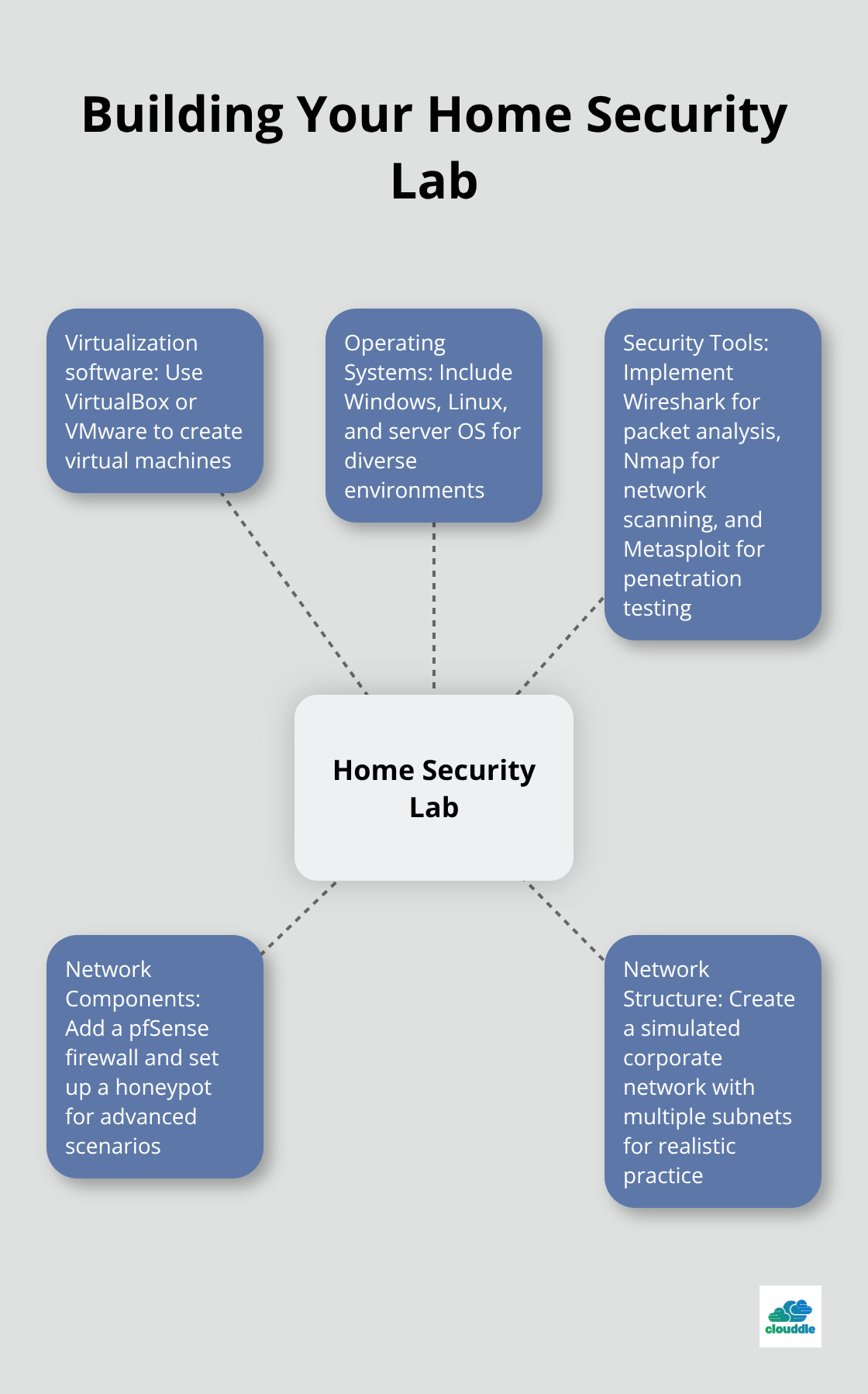 Building Your Home Security Lab

Virtualization software: Use VirtualBox or VMware to create virtual machines

Operating Systems: Include Windows, Linux, and server OS for diverse environments

Security Tools: Implement Wireshark for packet analysis, Nmap for network scanning, and Metasploit for penetration testing

Home Security Lab

Network Components: Add a pfSense firewall and set up a honeypot for advanced scenarios

Network Structure: Create a simulated corporate network with multiple subnets for realistic practice

clouddle