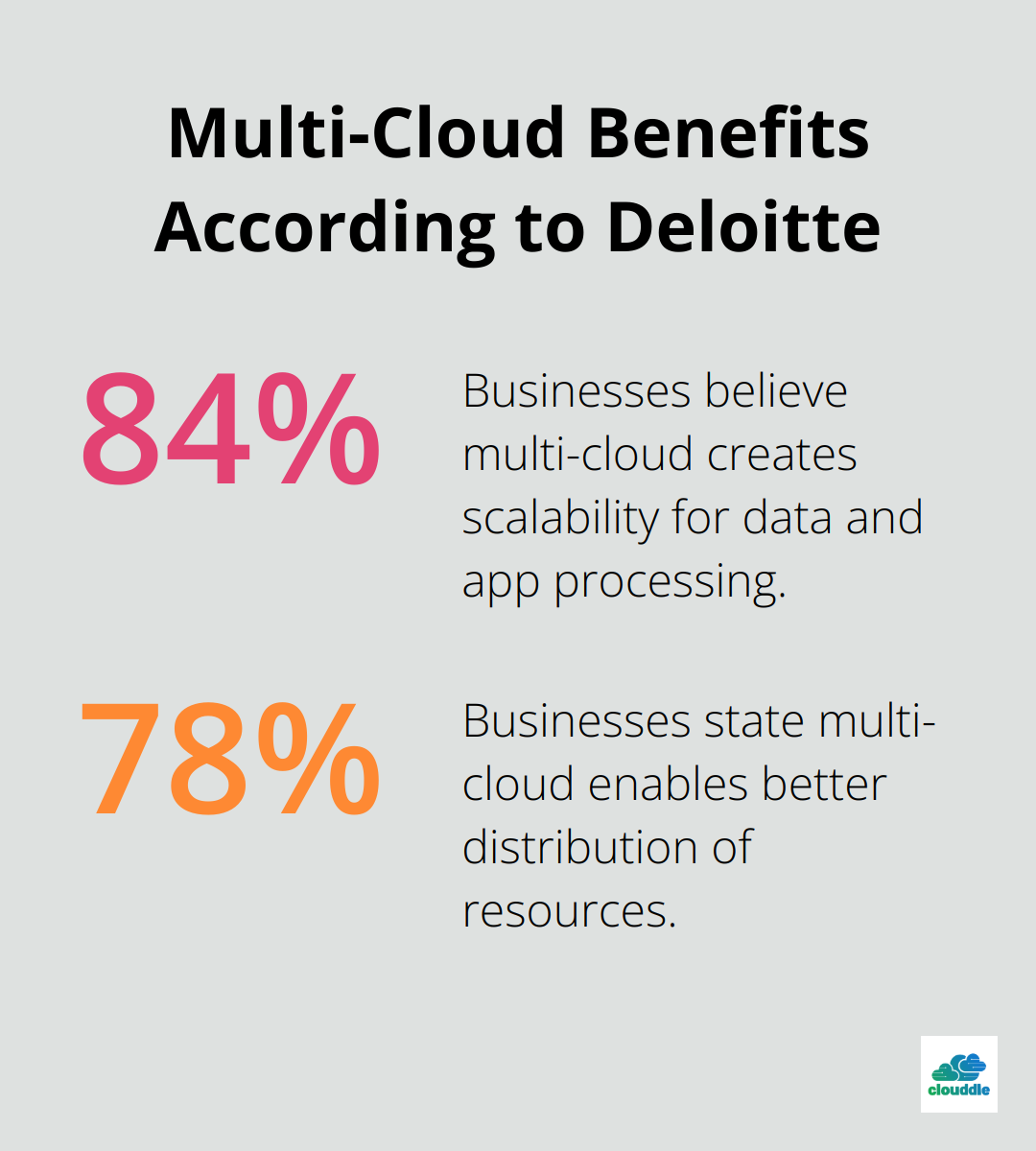 Multi-Cloud Benefits According to Deloitte

84%

Businesses believe multi-cloud creates scalability for data and app processing.

78%

Businesses state multi-cloud enables better distribution of resources.

clouddle