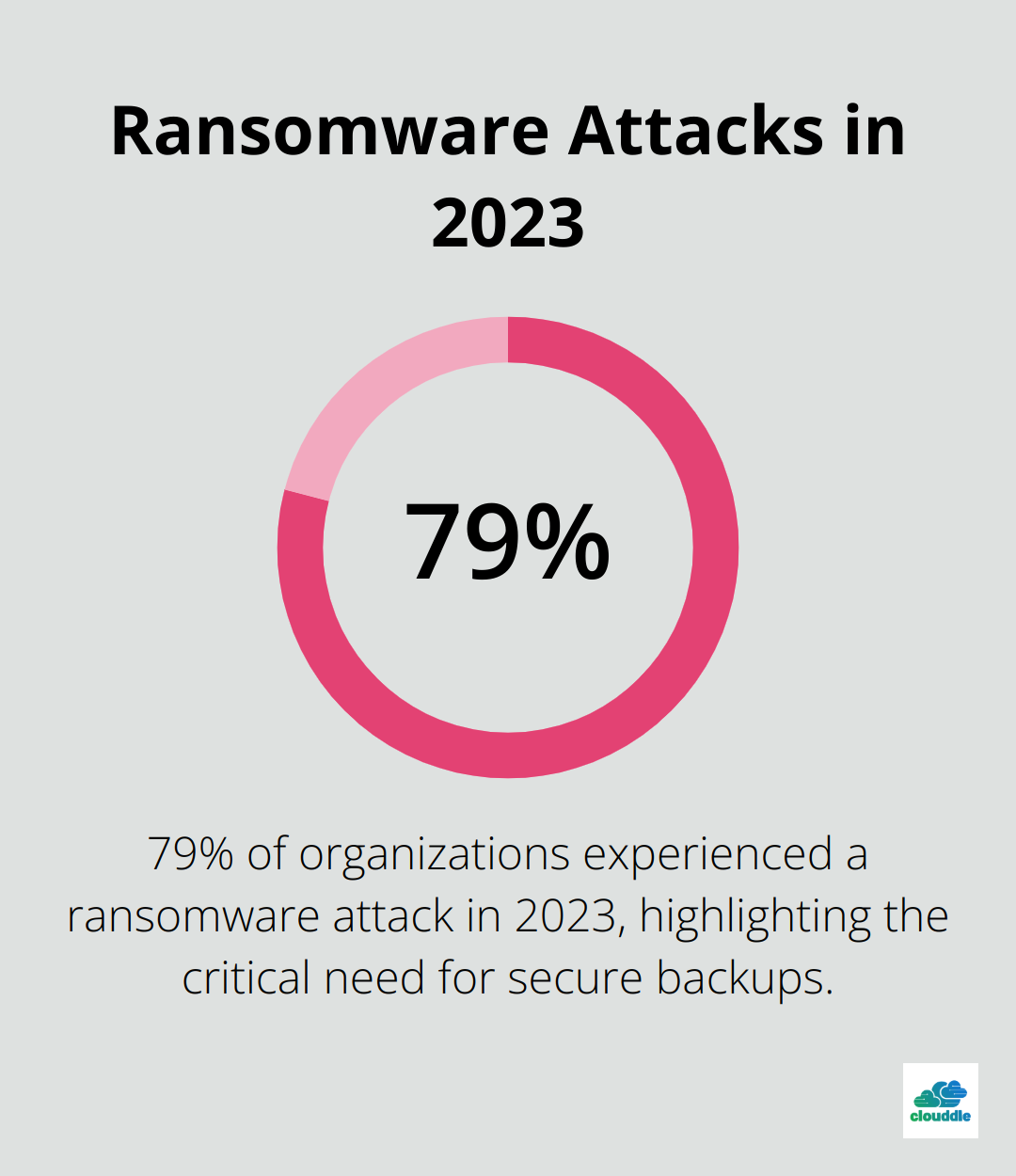 Ransomware Attacks in 2023

79%

79% of organizations experienced a ransomware attack in 2023, highlighting the critical need for secure backups.

clouddle