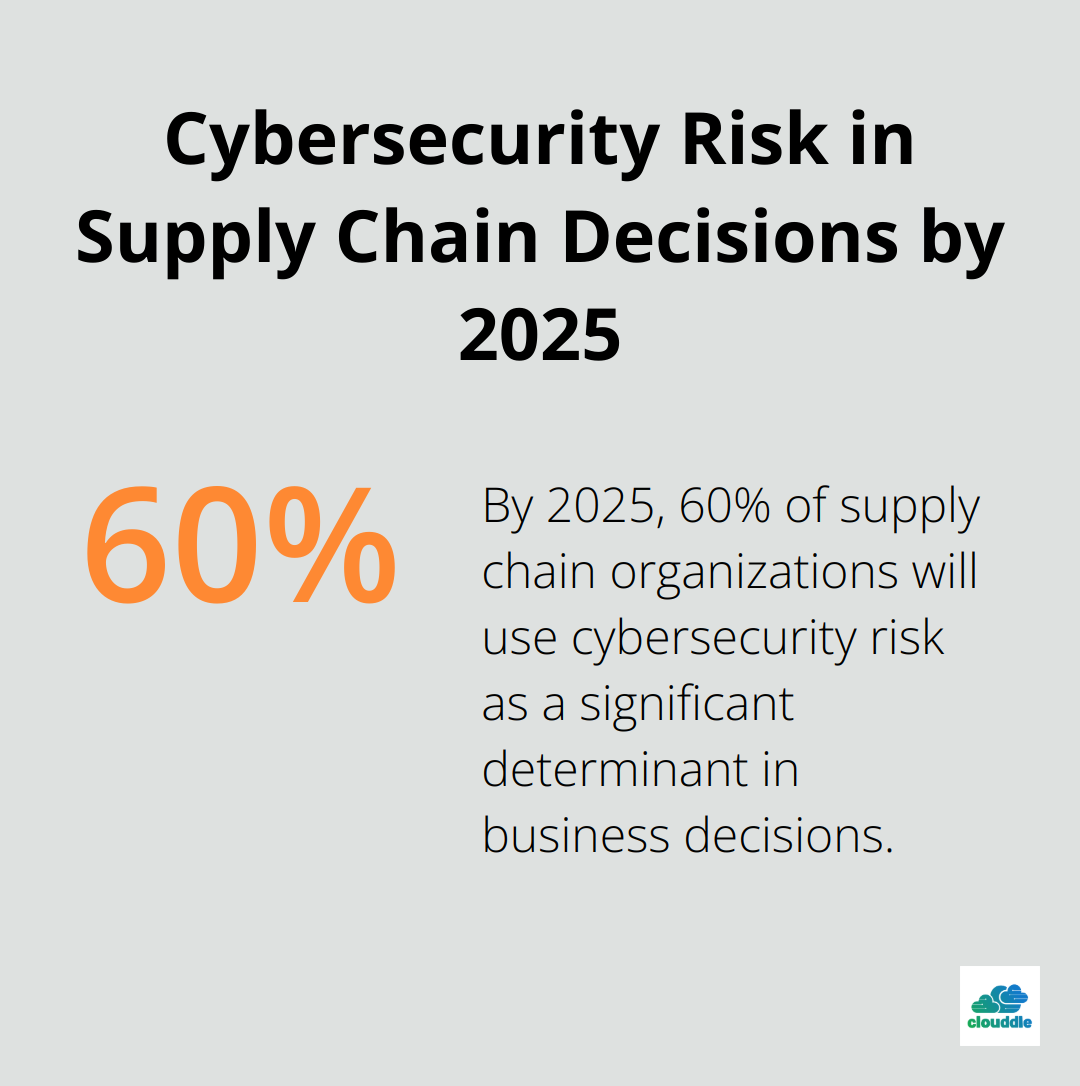 Cybersecurity Risk in Supply Chain Decisions by 2025

60%

By 2025, 60% of supply chain organizations will use cybersecurity risk as a significant determinant in business decisions.

clouddle