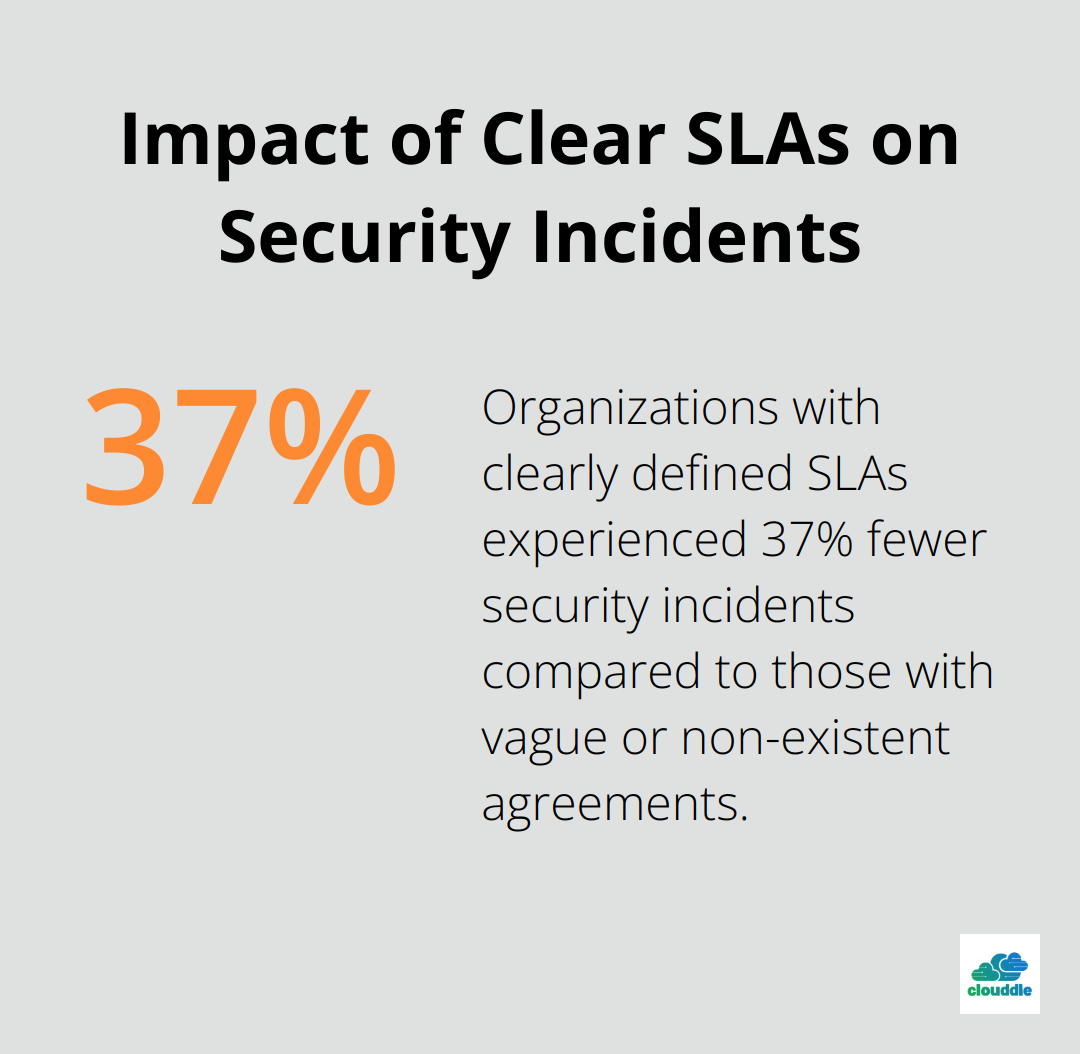 Impact of Clear SLAs on Security Incidents

37%

Organizations with clearly defined SLAs experienced 37% fewer security incidents compared to those with vague or non-existent agreements.

clouddle