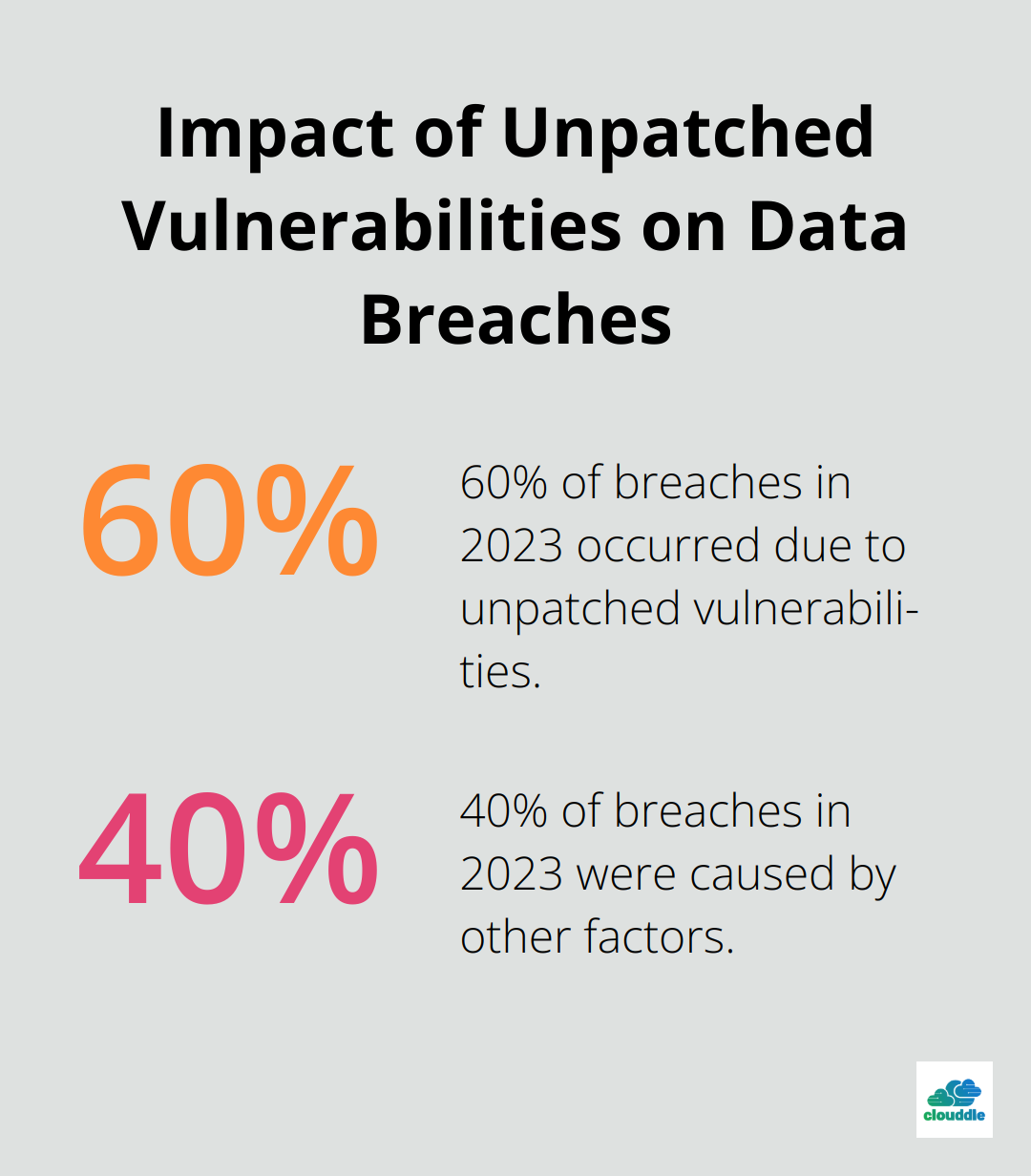 Impact of Unpatched Vulnerabilities on Data Breaches

60%

60% of breaches in 2023 occurred due to unpatched vulnerabilities.

40%

40% of breaches in 2023 were caused by other factors.

clouddle