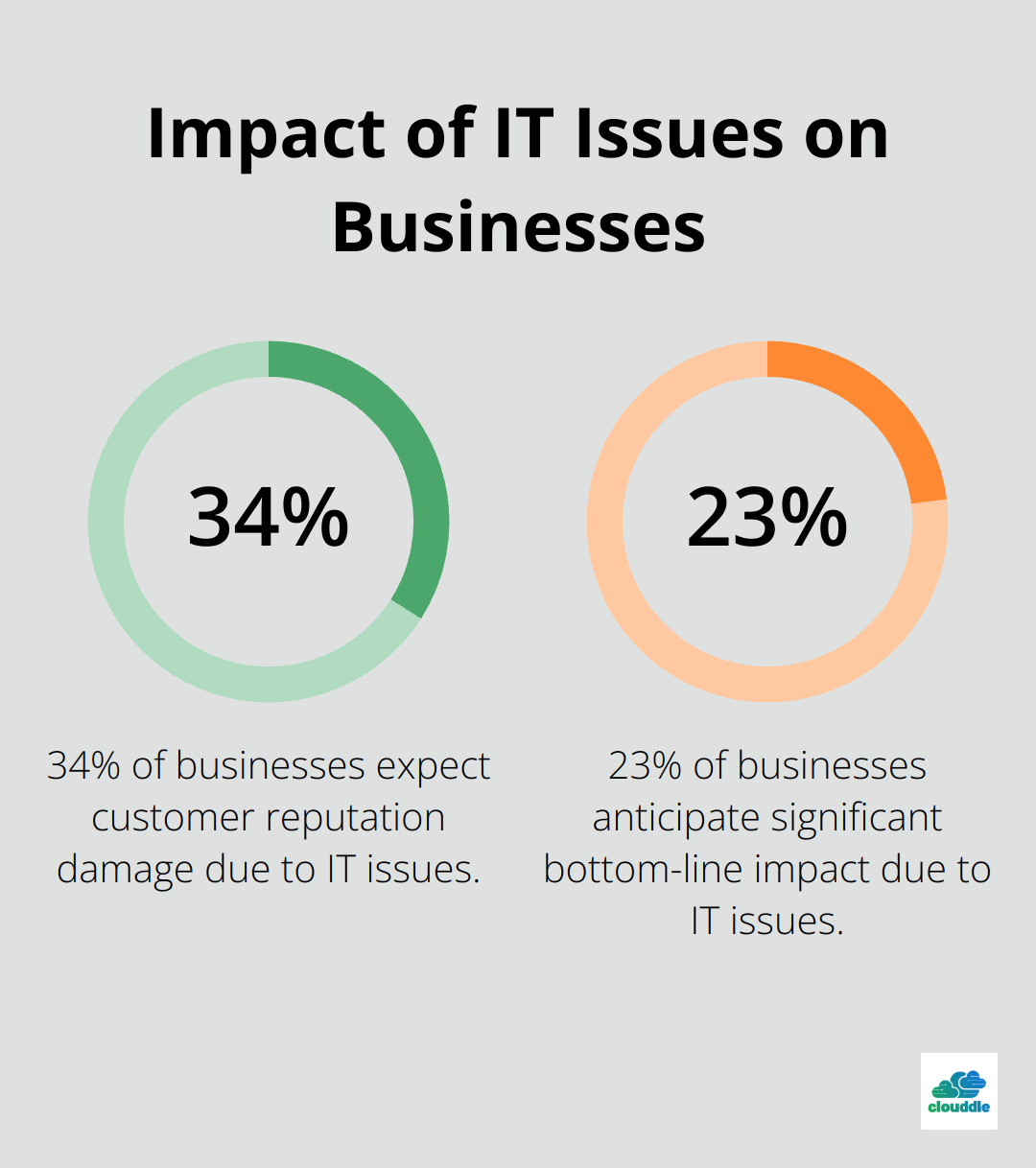 Impact of IT Issues on Businesses

34%

34% of businesses expect customer reputation damage due to IT issues.

23%

23% of businesses anticipate significant bottom-line impact due to IT issues.

clouddle