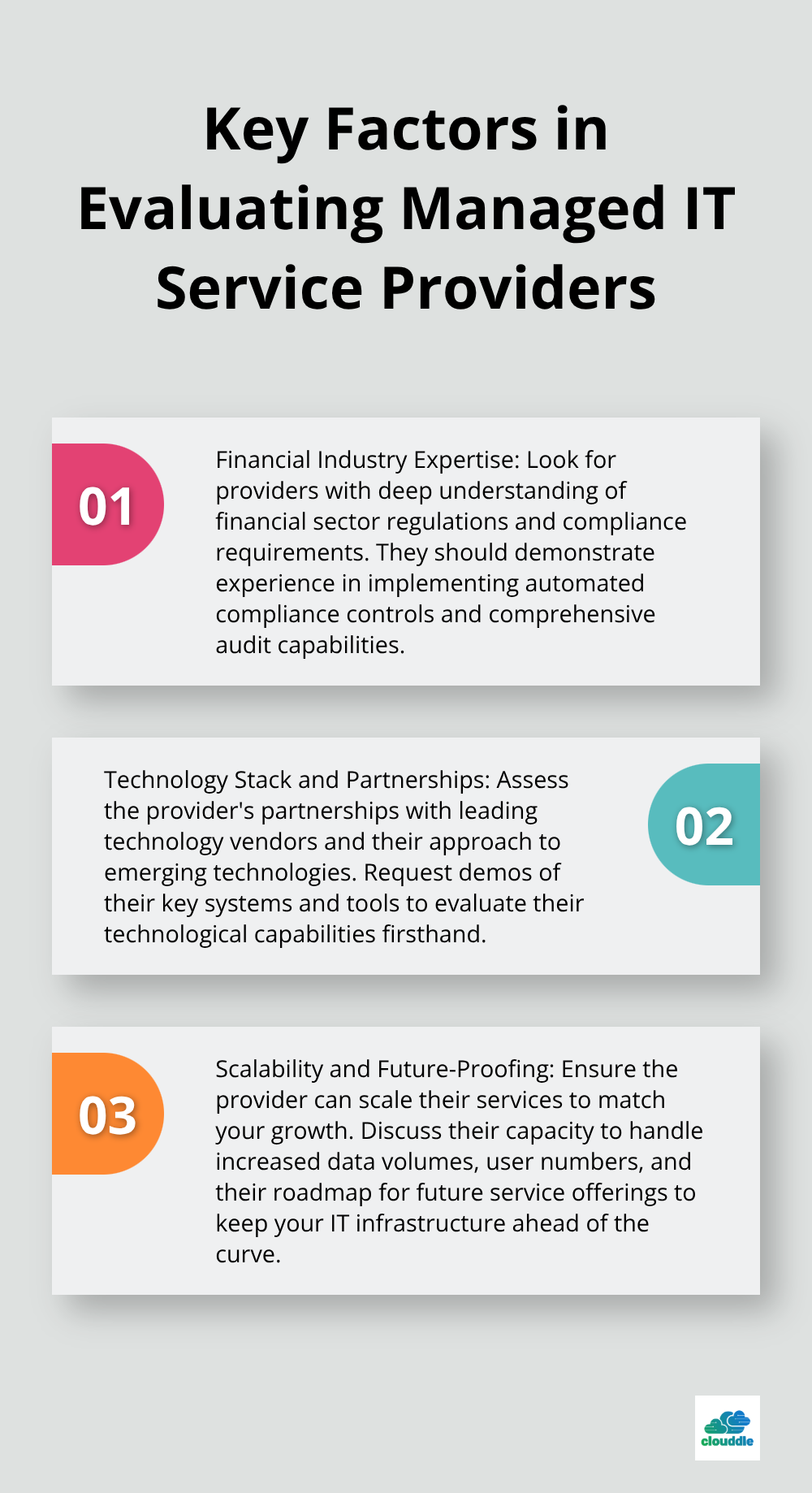 Key Factors in Evaluating Managed IT Service Providers

01

Financial Industry Expertise: Look for providers with deep understanding of financial sector regulations and compliance requirements. They should demonstrate experience in implementing automated compliance controls and comprehensive audit capabilities.

Technology Stack and Partnerships: Assess the provider's partnerships with leading technology vendors and their approach to emerging technologies. Request demos of their key systems and tools to evaluate their technological capabilities firsthand.

02

03

Scalability and Future-Proofing: Ensure the provider can scale their services to match your growth. Discuss their capacity to handle increased data volumes, user numbers, and their roadmap for future service offerings to keep your IT infrastructure ahead of the curve.

clouddle