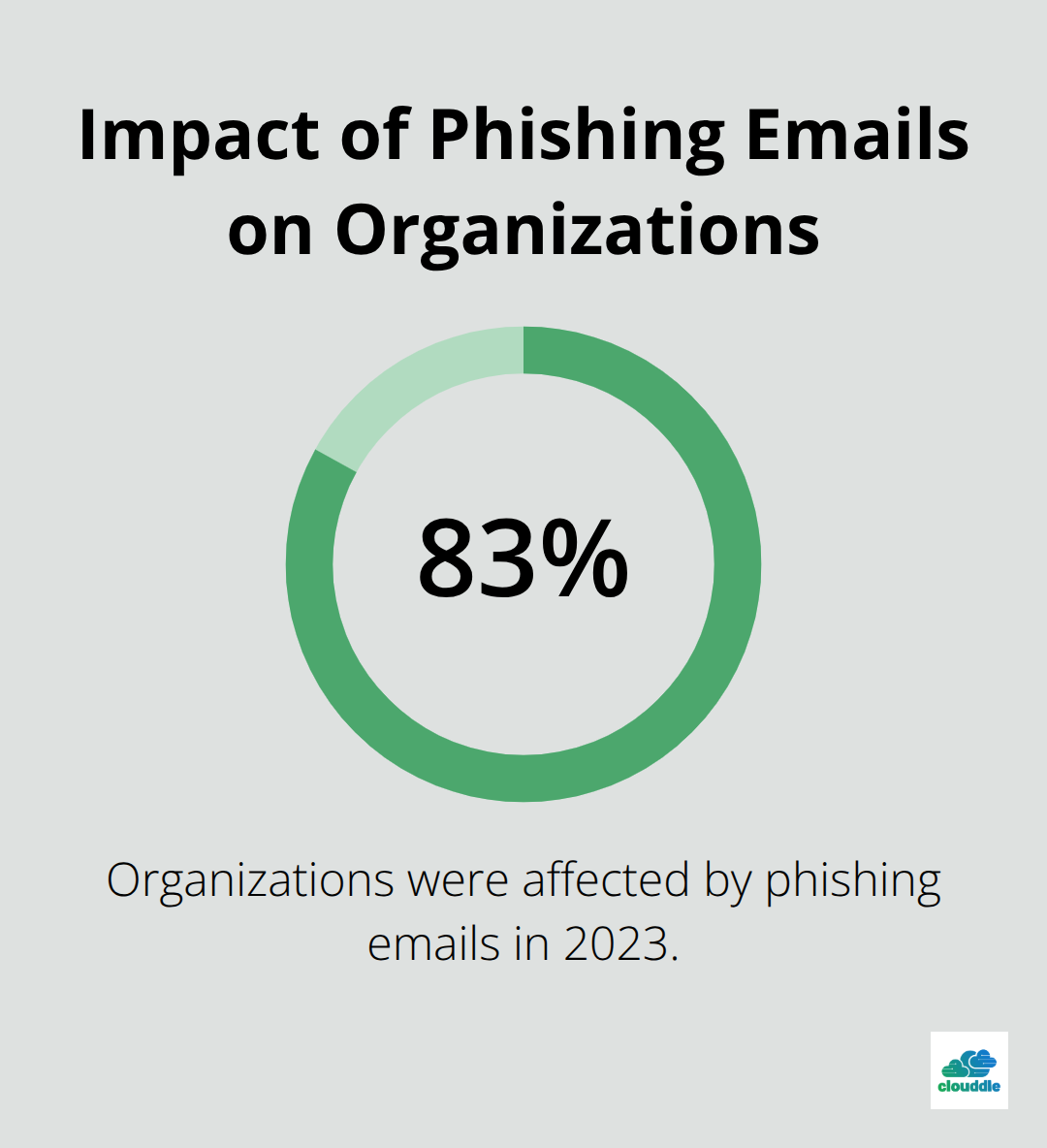 Impact of Phishing Emails on Organizations

83%

Organizations were affected by phishing emails in 2023.

clouddle