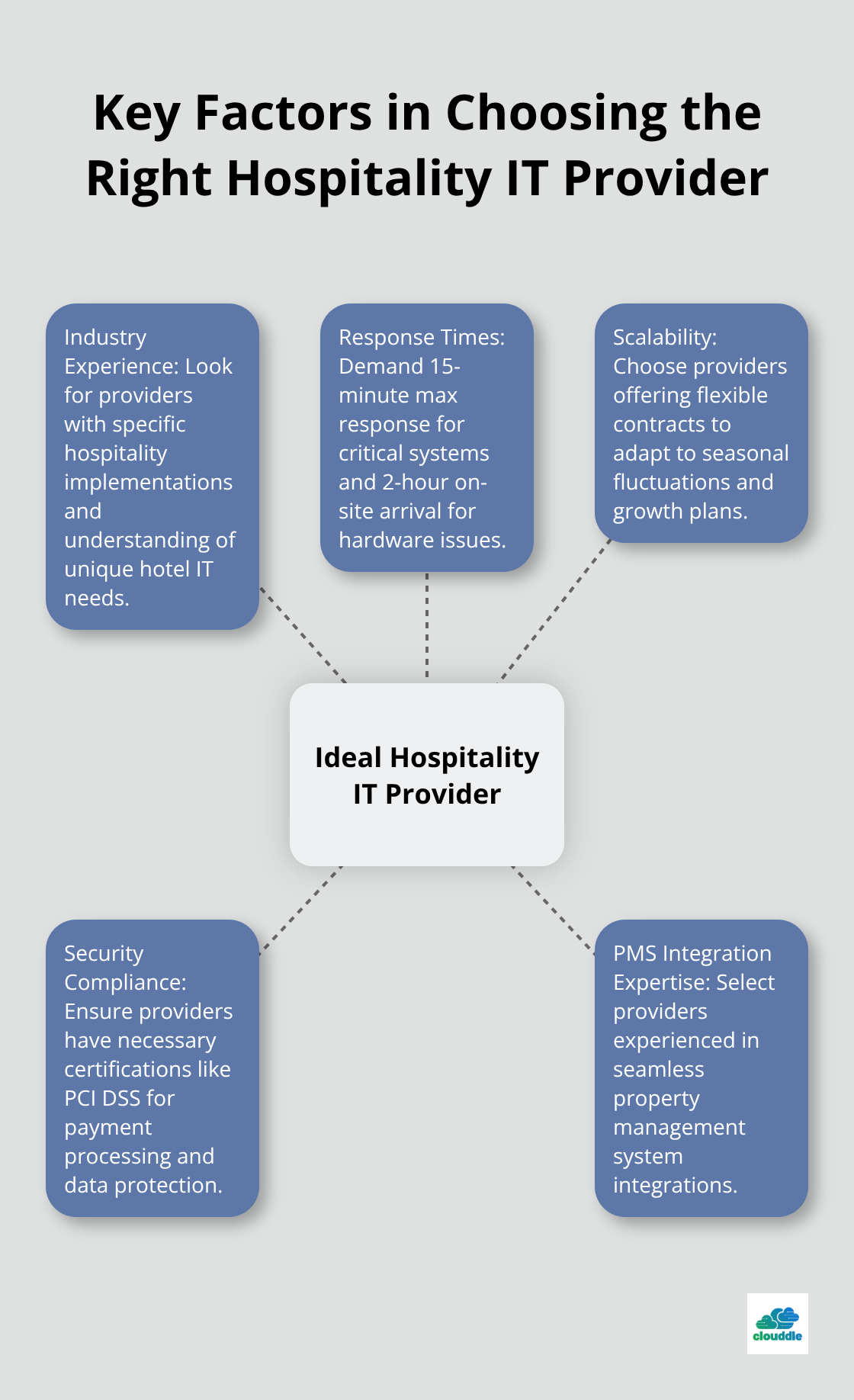 Key Factors in Choosing the Right Hospitality IT Provider

Industry Experience: Look for providers with specific hospitality implementations and understanding of unique hotel IT needs.

Response Times: Demand 15-minute max response for critical systems and 2-hour on-site arrival for hardware issues.

Scalability: Choose providers offering flexible contracts to adapt to seasonal fluctuations and growth plans.

Ideal Hospitality IT Provider

Security Compliance: Ensure providers have necessary certifications like PCI DSS for payment processing and data protection.

PMS Integration Expertise: Select providers experienced in seamless property management system integrations.

clouddle