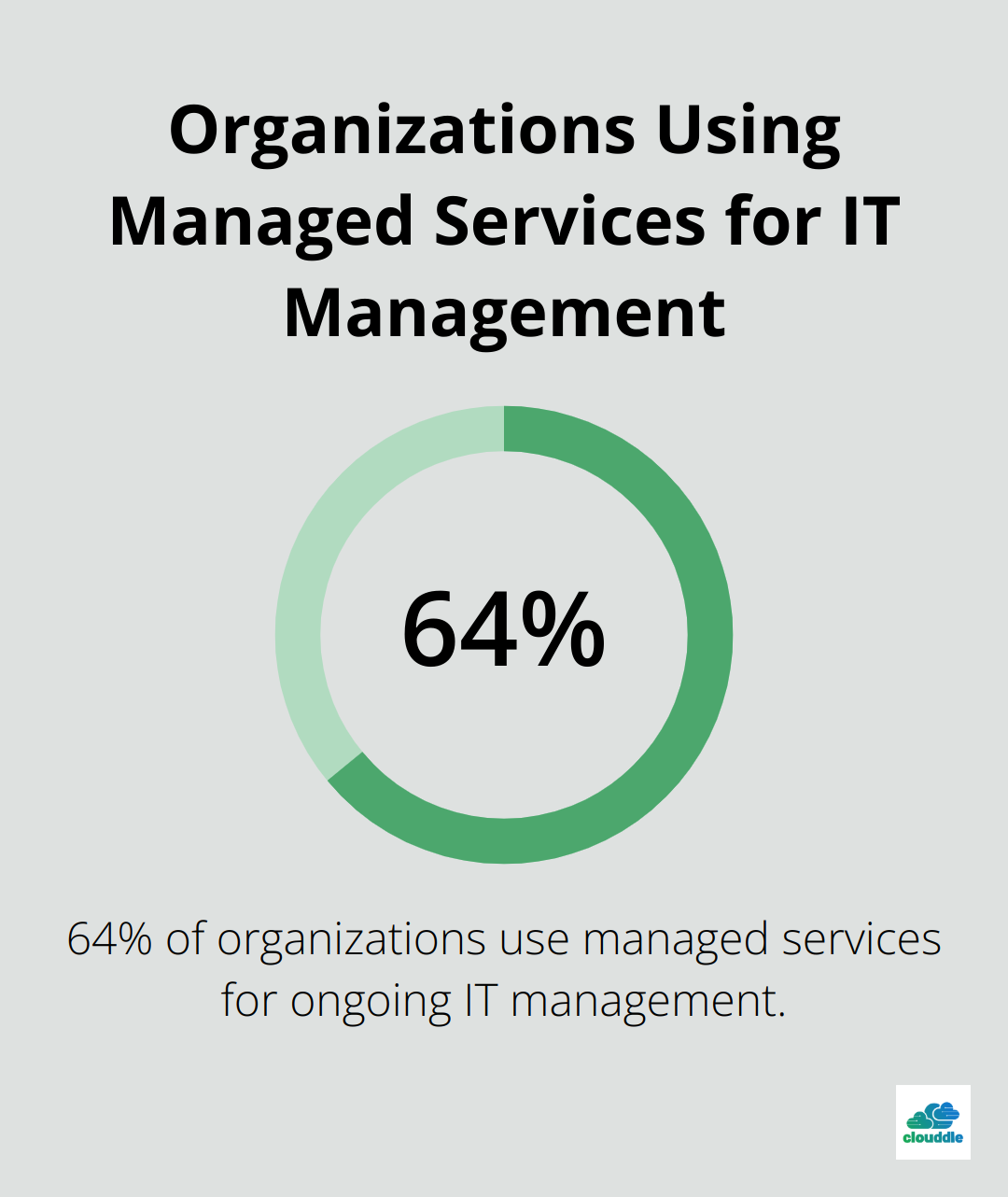 Organizations Using Managed Services for IT Management

64%

64% of organizations use managed services for ongoing IT management.

clouddle