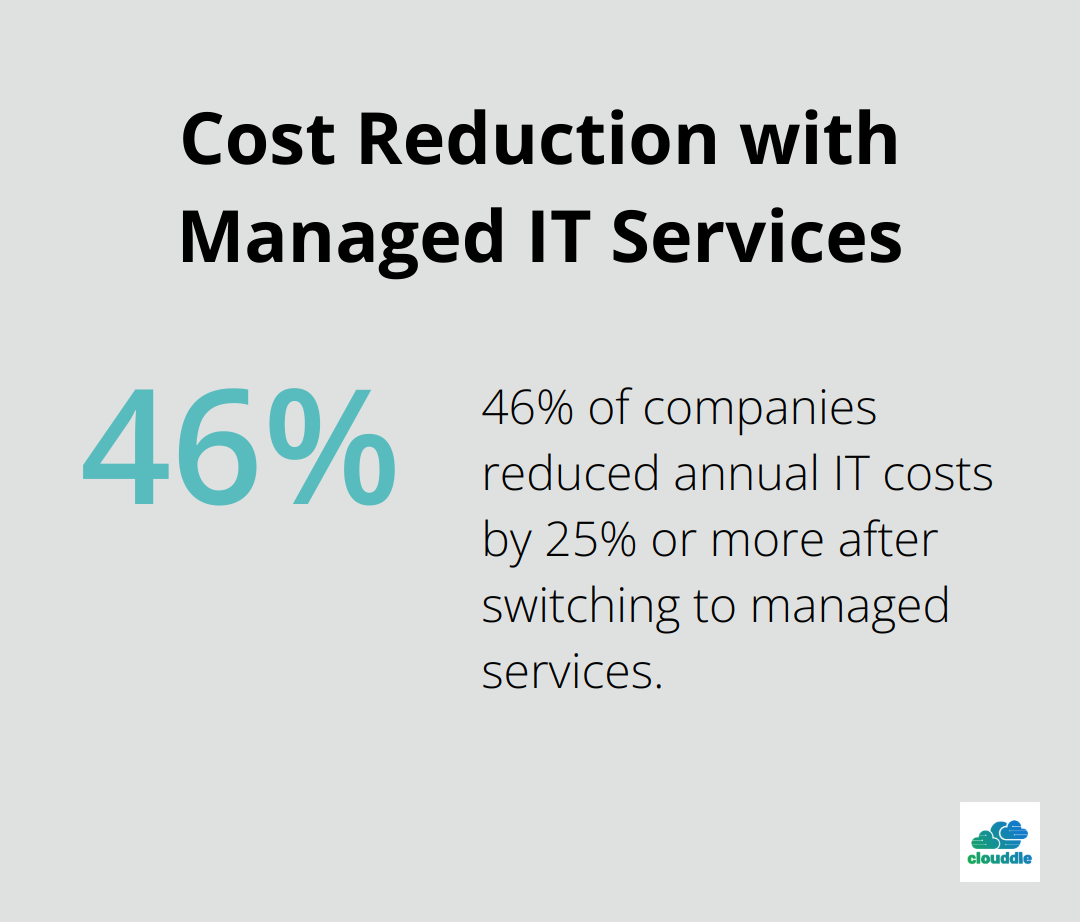 Cost Reduction with Managed IT Services

46%

46% of companies reduced annual IT costs by 25% or more after switching to managed services.

clouddle