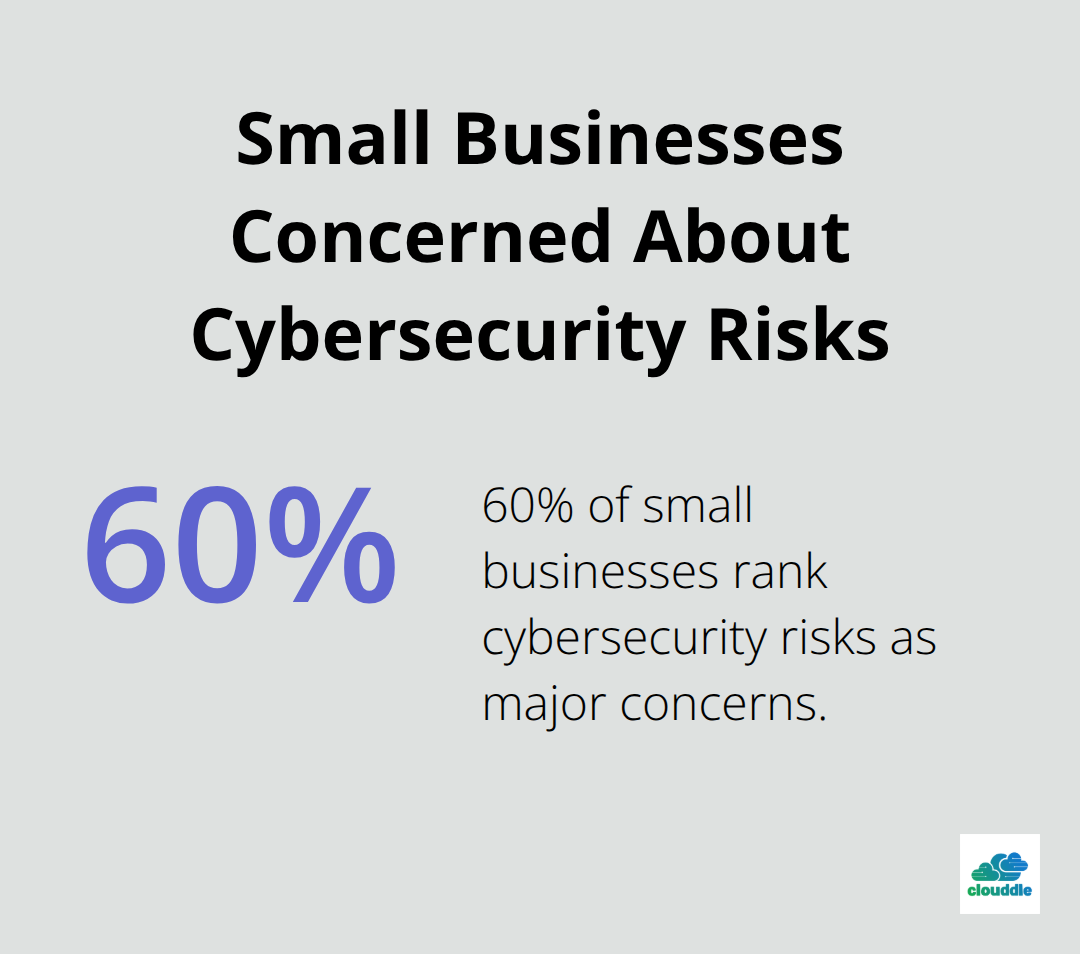 Small Businesses Concerned About Cybersecurity Risks

60%

60% of small businesses rank cybersecurity risks as major concerns.

clouddle