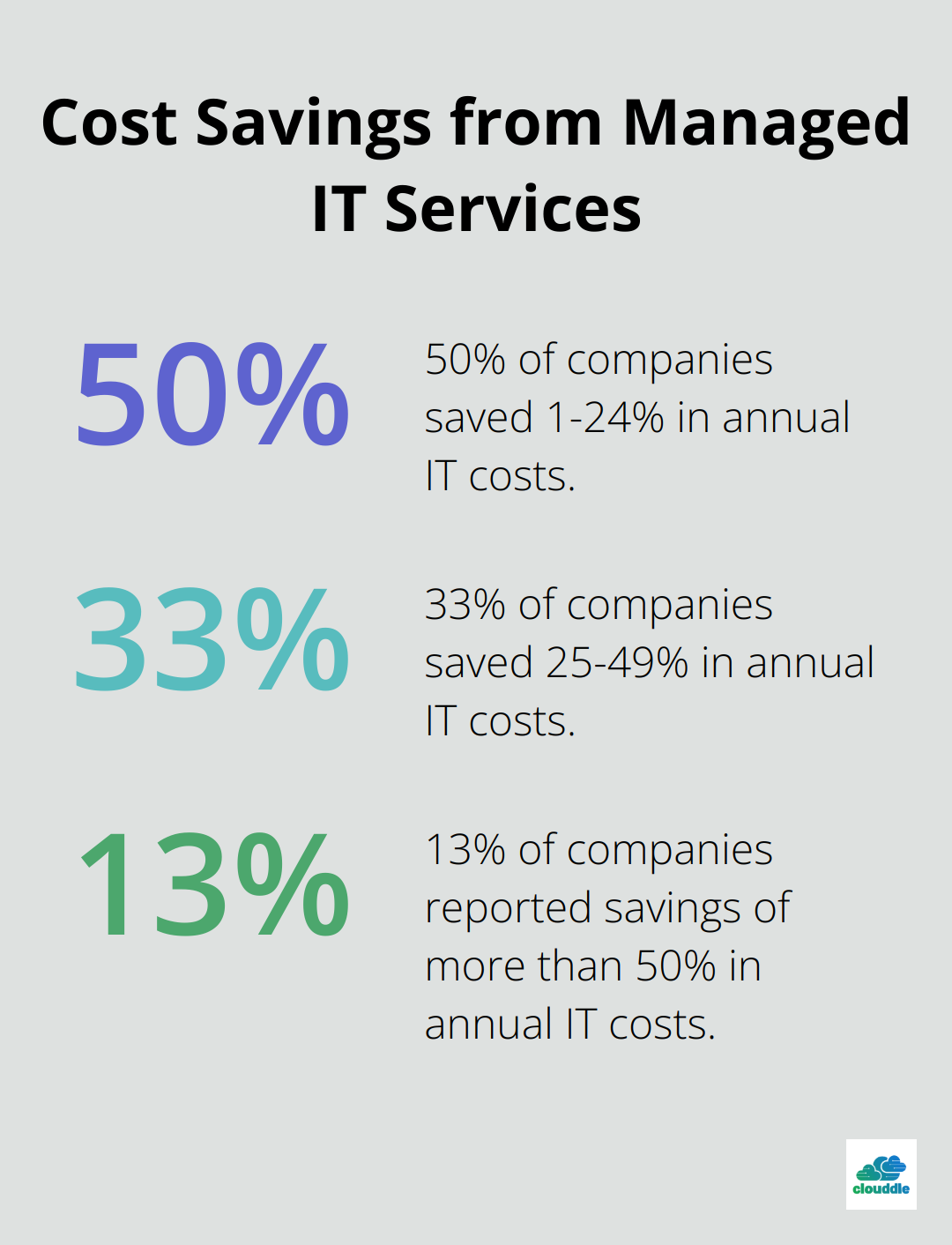 Cost Savings from Managed IT Services

50%

50% of companies saved 1-24% in annual IT costs.

33%

33% of companies saved 25-49% in annual IT costs.

13%

13% of companies reported savings of more than 50% in annual IT costs.

clouddle