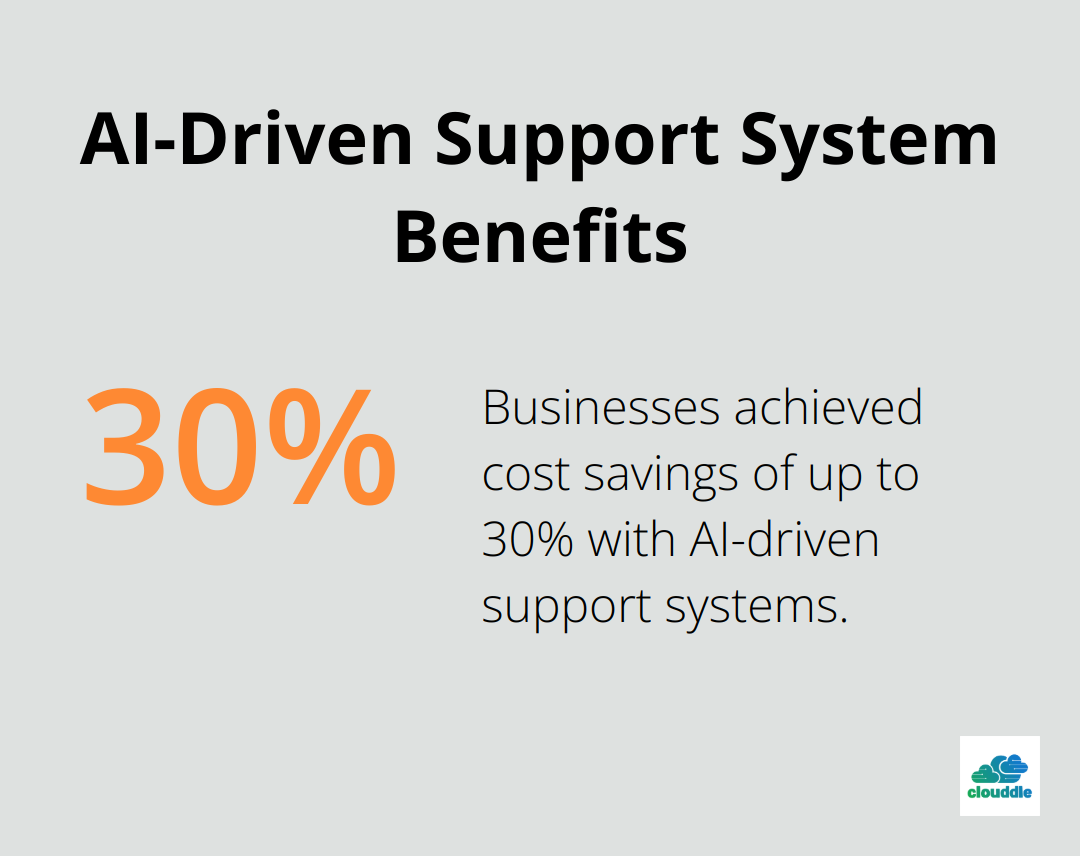 AI-Driven Support System Benefits

30%

Businesses achieved cost savings of up to 30% with AI-driven support systems.

clouddle