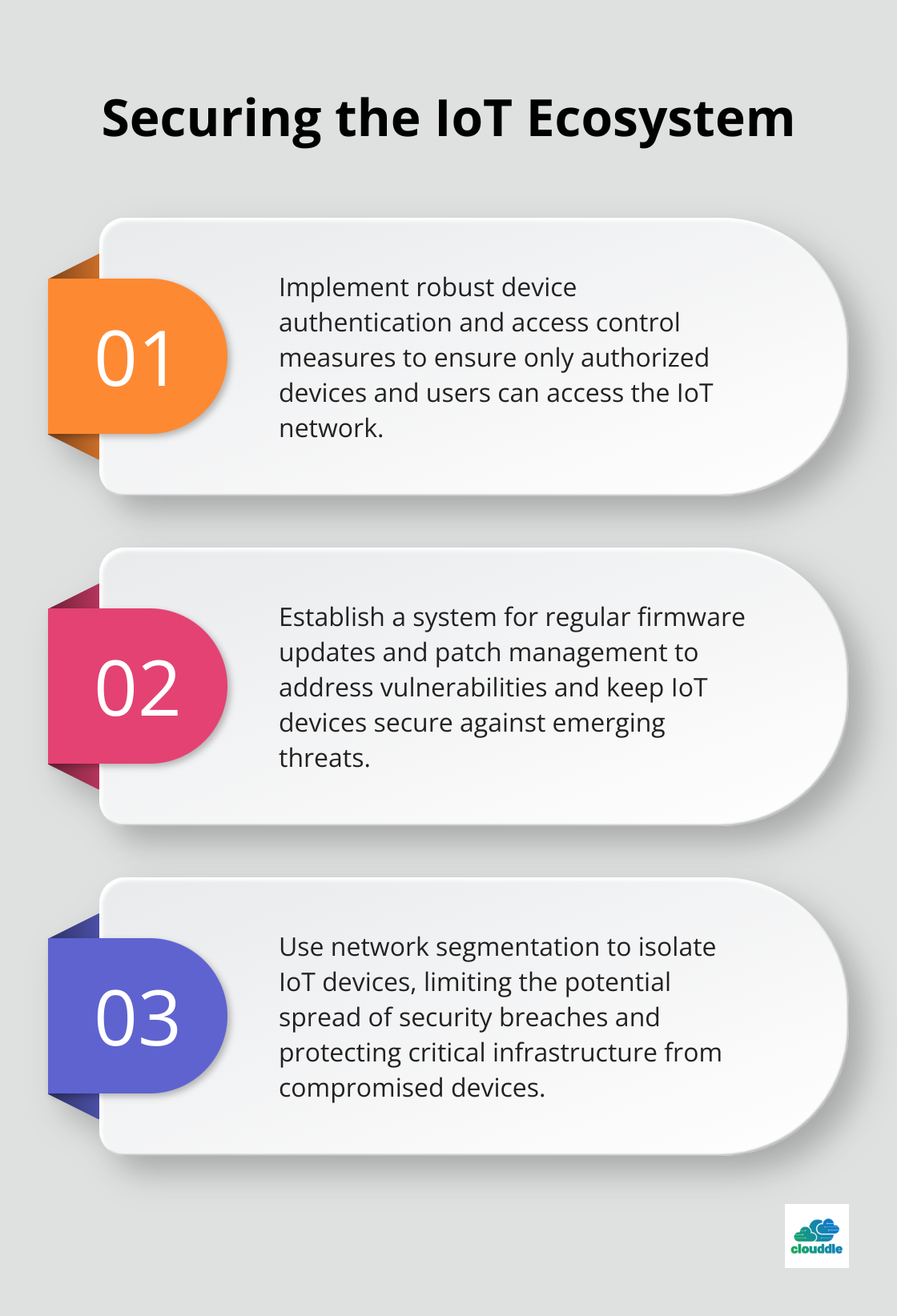 Securing the IoT Ecosystem

01

Implement robust device authentication and access control measures to ensure only authorized devices and users can access the IoT network.

02

Establish a system for regular firmware updates and patch management to address vulnerabilities and keep IoT devices secure against emerging threats.

03

Use network segmentation to isolate IoT devices, limiting the potential spread of security breaches and protecting critical infrastructure from compromised devices.

clouddle