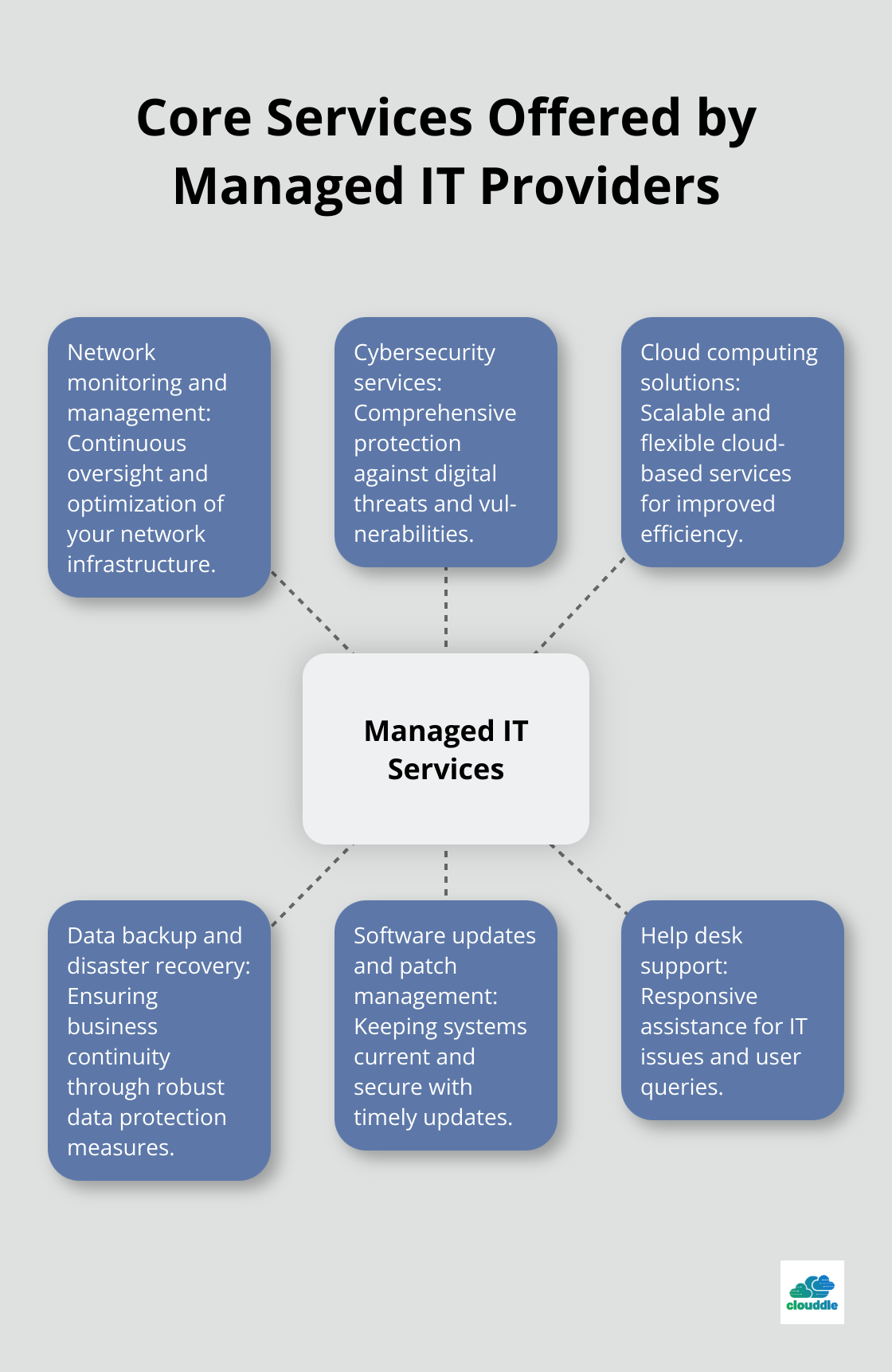 Core Services Offered by Managed IT Providers

Network monitoring and management: Continuous oversight and optimization of your network infrastructure.

Cybersecurity services: Comprehensive protection against digital threats and vulnerabilities.

Cloud computing solutions: Scalable and flexible cloud-based services for improved efficiency.

Managed IT Services

Data backup and disaster recovery: Ensuring business continuity through robust data protection measures.

Software updates and patch management: Keeping systems current and secure with timely updates.

Help desk support: Responsive assistance for IT issues and user queries.

clouddle