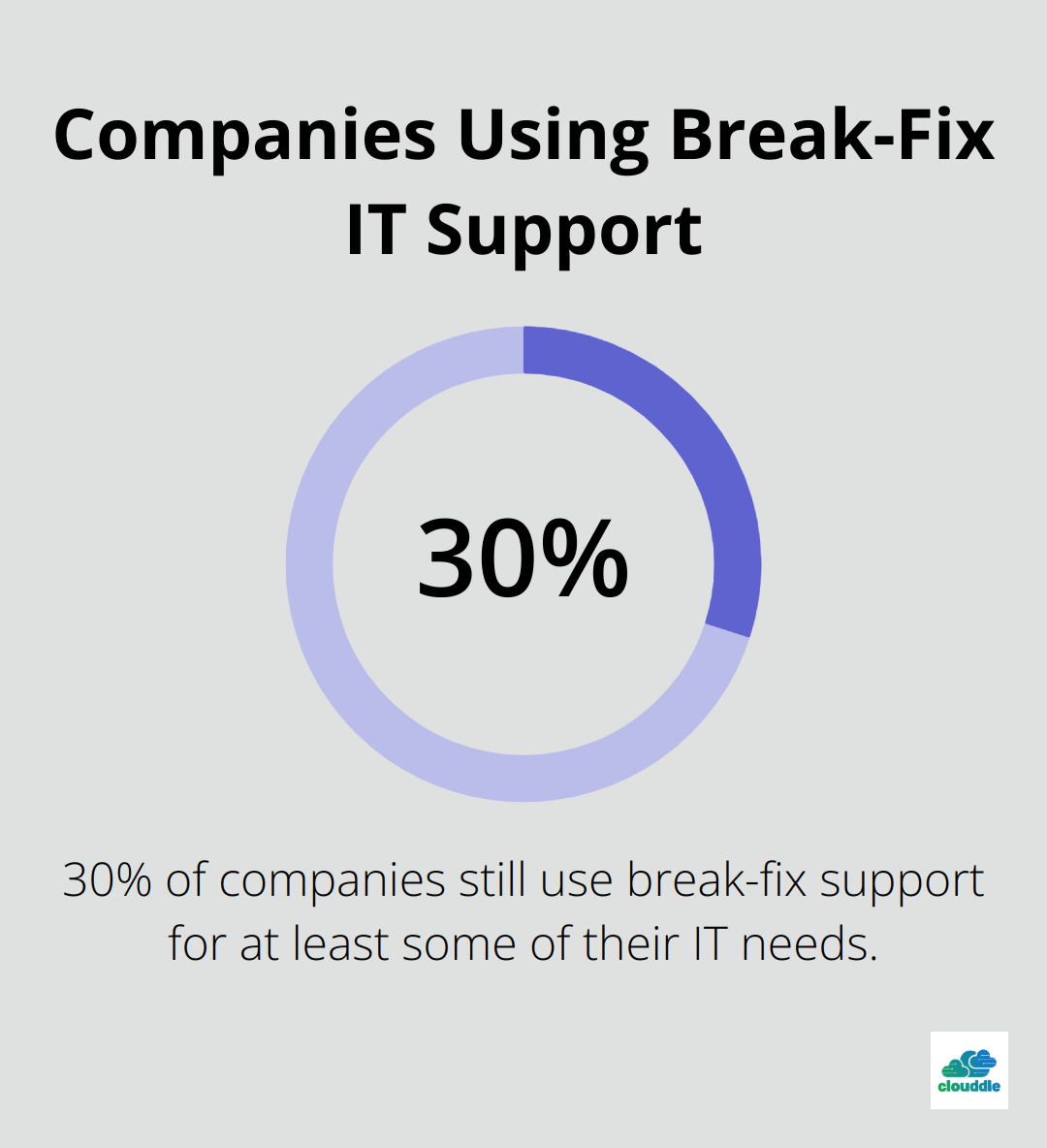 Companies Using Break-Fix IT Support

30%

30% of companies still use break-fix support for at least some of their IT needs.

clouddle