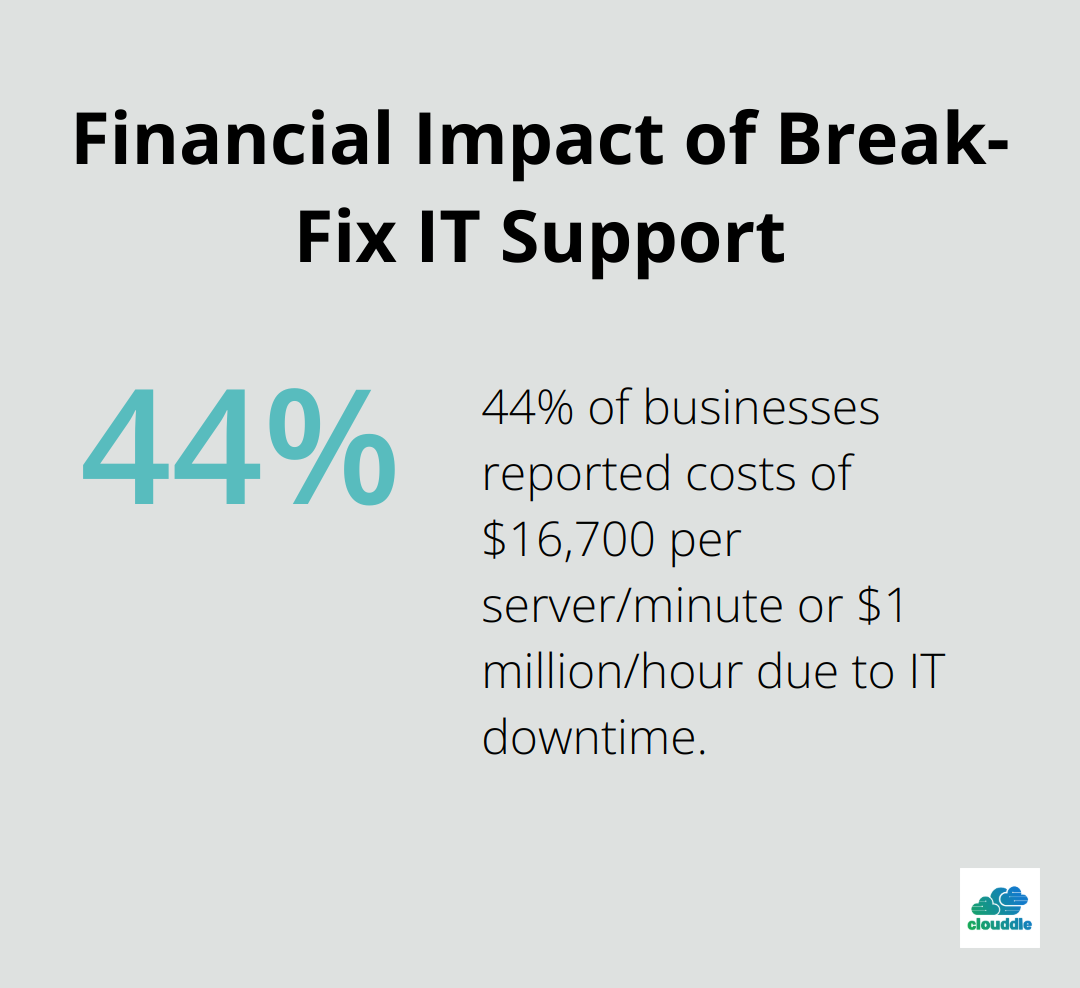 Financial Impact of Break-Fix IT Support

44%

44% of businesses reported costs of \$16,700 per server/minute or \$1 million/hour due to IT downtime.

clouddle