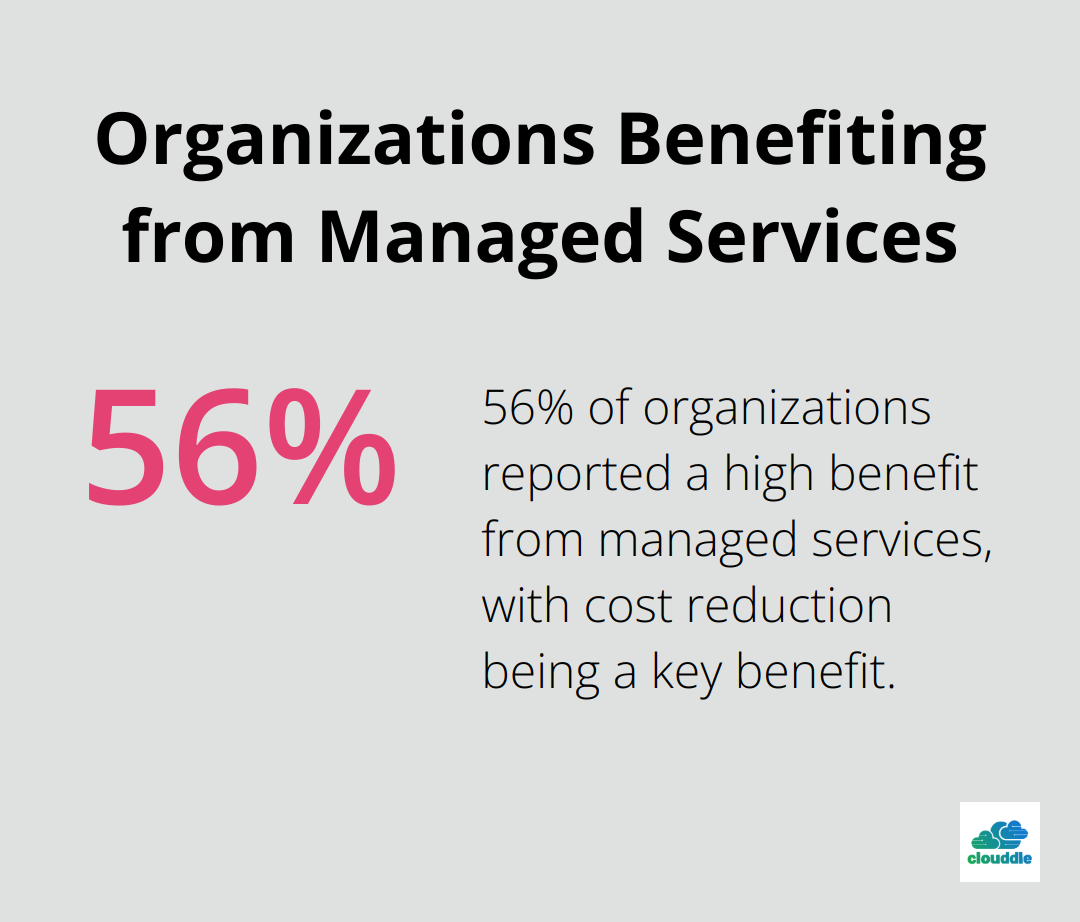 Organizations Benefiting from Managed Services

56%

56% of organizations reported a high benefit from managed services, with cost reduction being a key benefit.

clouddle