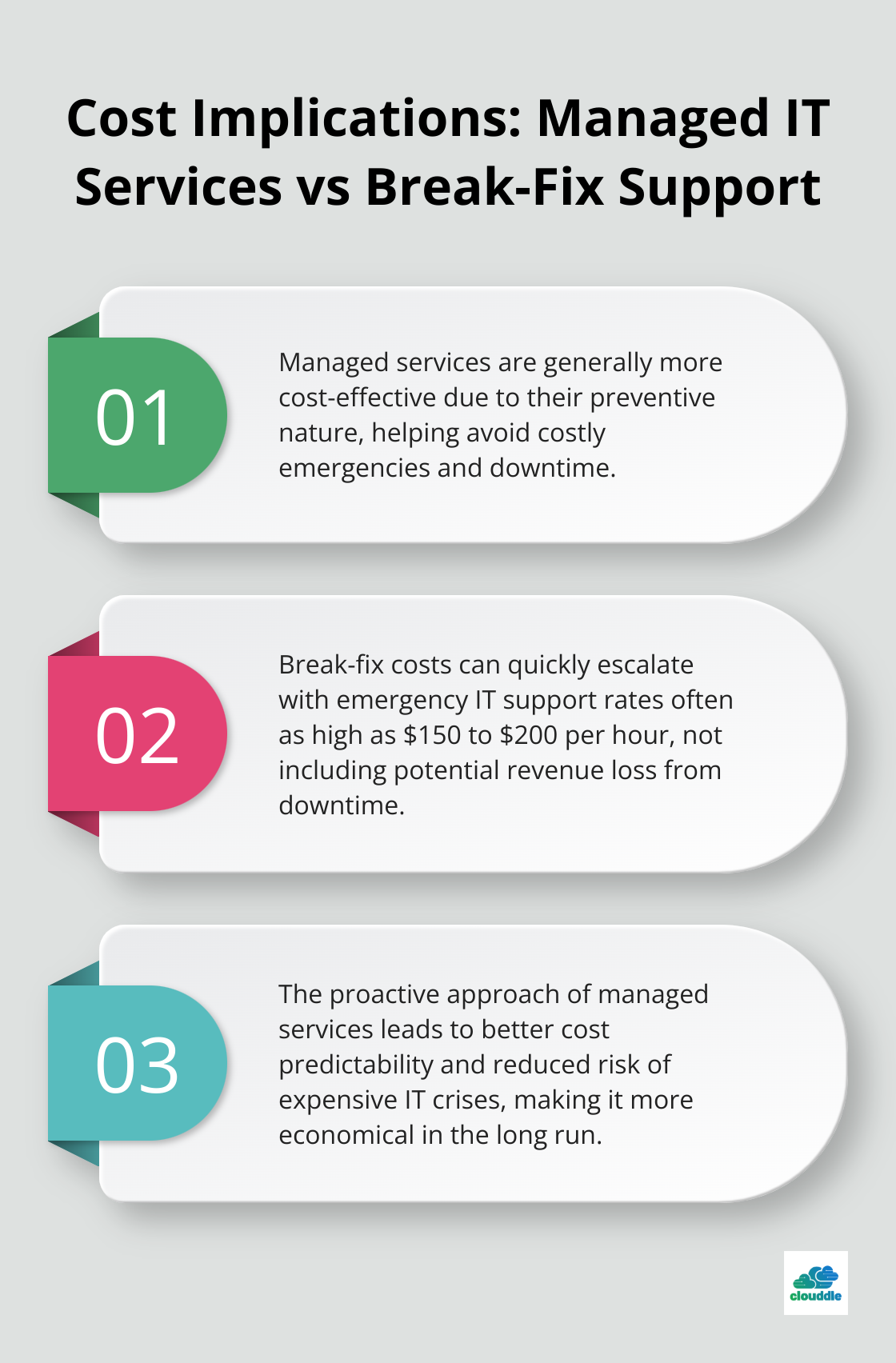 Cost Implications: Managed IT Services vs Break-Fix Support

01

Managed services are generally more cost-effective due to their preventive nature, helping avoid costly emergencies and downtime.

02

Break-fix costs can quickly escalate with emergency IT support rates often as high as \$150 to \$200 per hour, not including potential revenue loss from downtime.

03

The proactive approach of managed services leads to better cost predictability and reduced risk of expensive IT crises, making it more economical in the long run.

clouddle