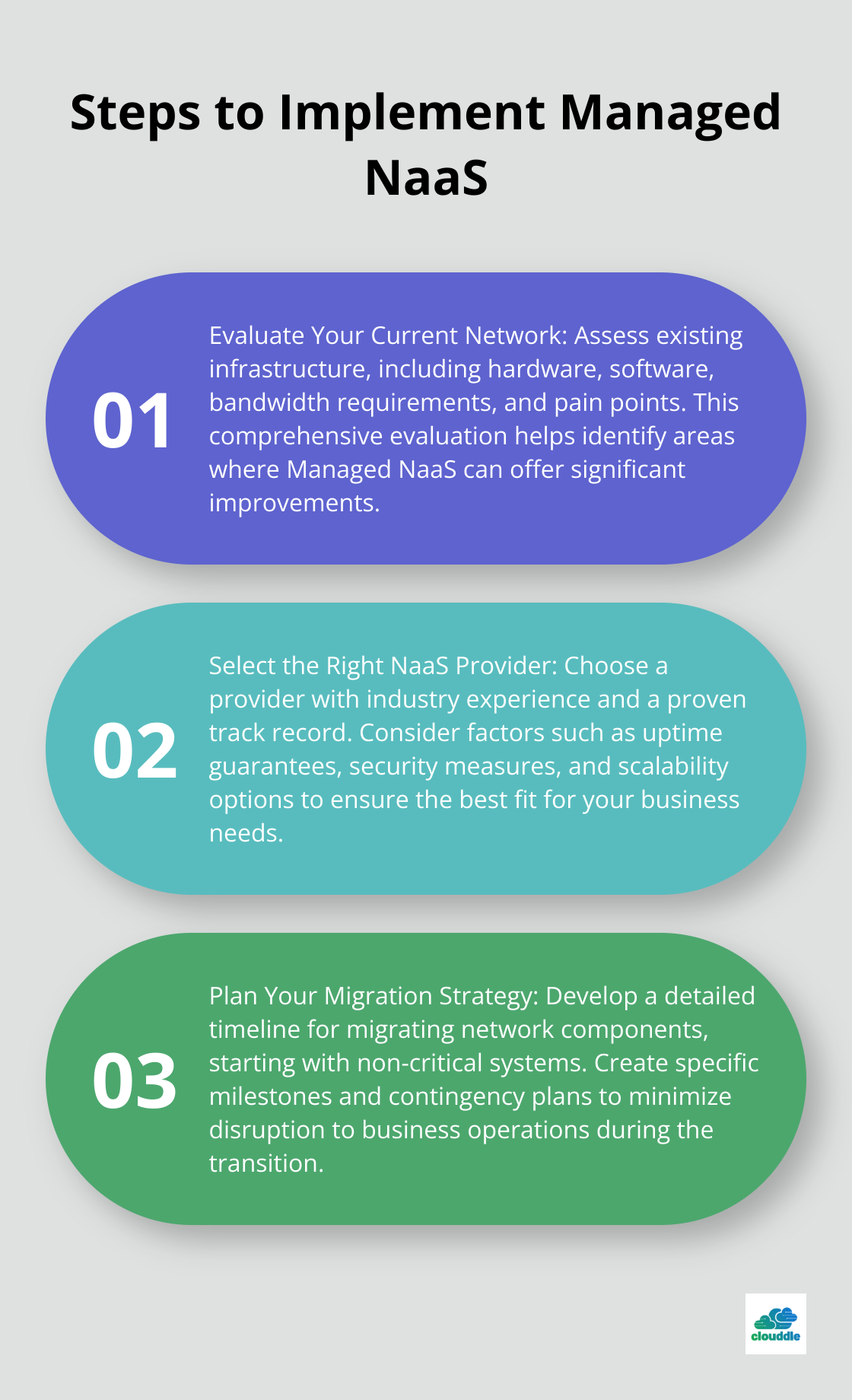 Steps to Implement Managed NaaS

01

Evaluate Your Current Network: Assess existing infrastructure, including hardware, software, bandwidth requirements, and pain points. This comprehensive evaluation helps identify areas where Managed NaaS can offer significant improvements.

02

Select the Right NaaS Provider: Choose a provider with industry experience and a proven track record. Consider factors such as uptime guarantees, security measures, and scalability options to ensure the best fit for your business needs.

03

Plan Your Migration Strategy: Develop a detailed timeline for migrating network components, starting with non-critical systems. Create specific milestones and contingency plans to minimize disruption to business operations during the transition.

clouddle