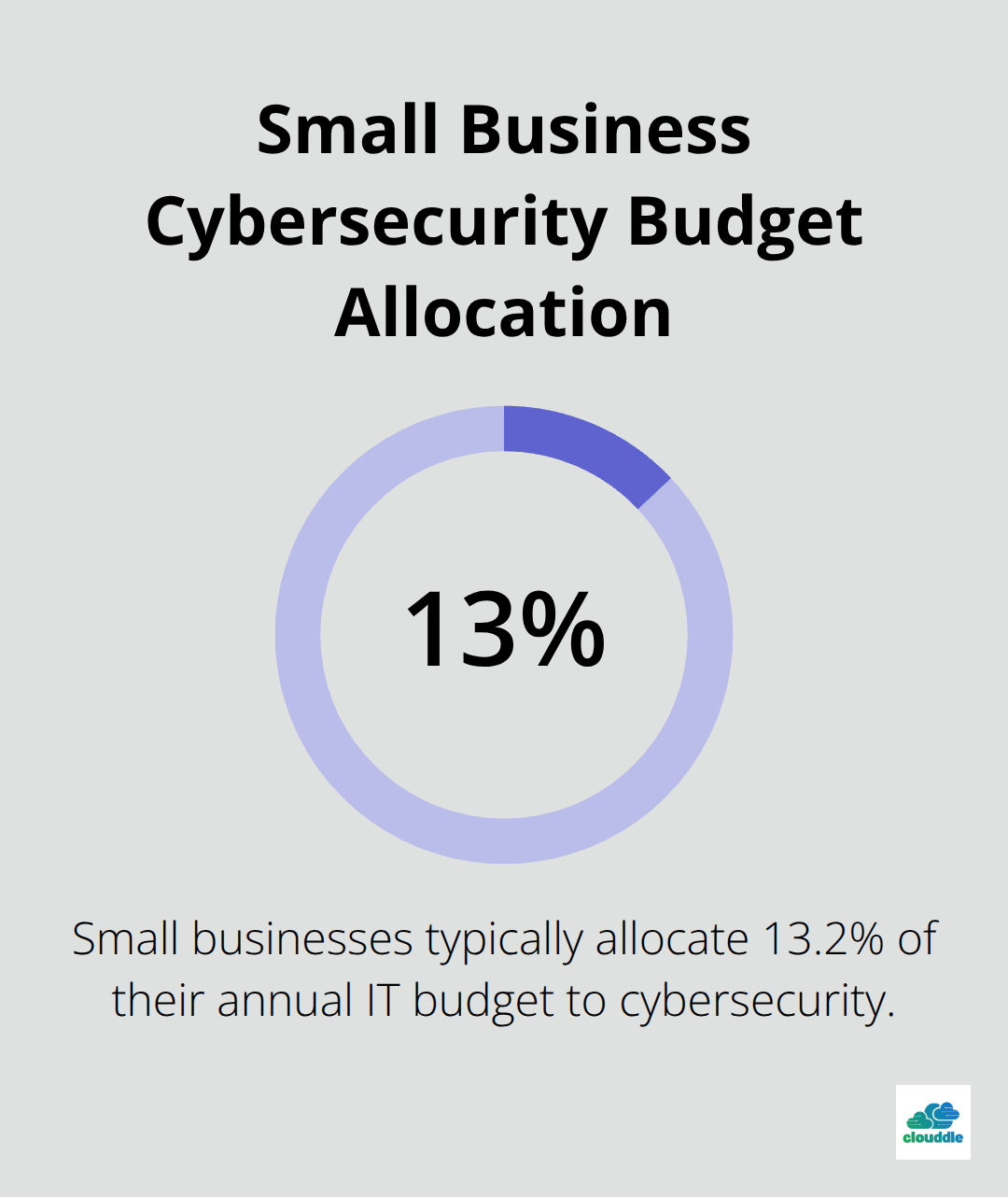 Small Business Cybersecurity Budget Allocation

13%

Small businesses typically allocate 13.2% of their annual IT budget to cybersecurity.

clouddle