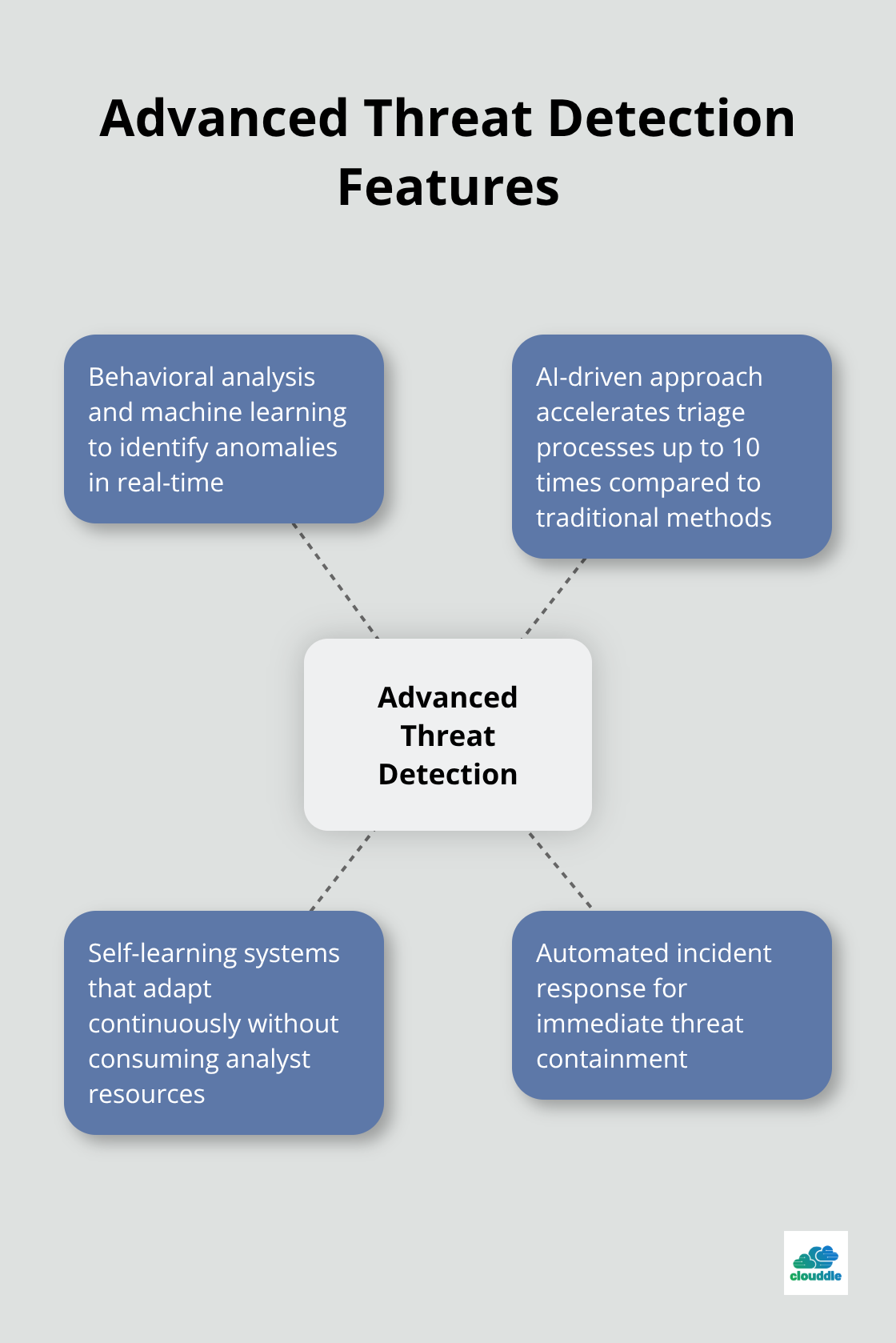 Advanced Threat Detection Features

Behavioral analysis and machine learning to identify anomalies in real-time

AI-driven approach accelerates triage processes up to 10 times compared to traditional methods

Advanced Threat Detection

Self-learning systems that adapt continuously without consuming analyst resources

Automated incident response for immediate threat containment

clouddle