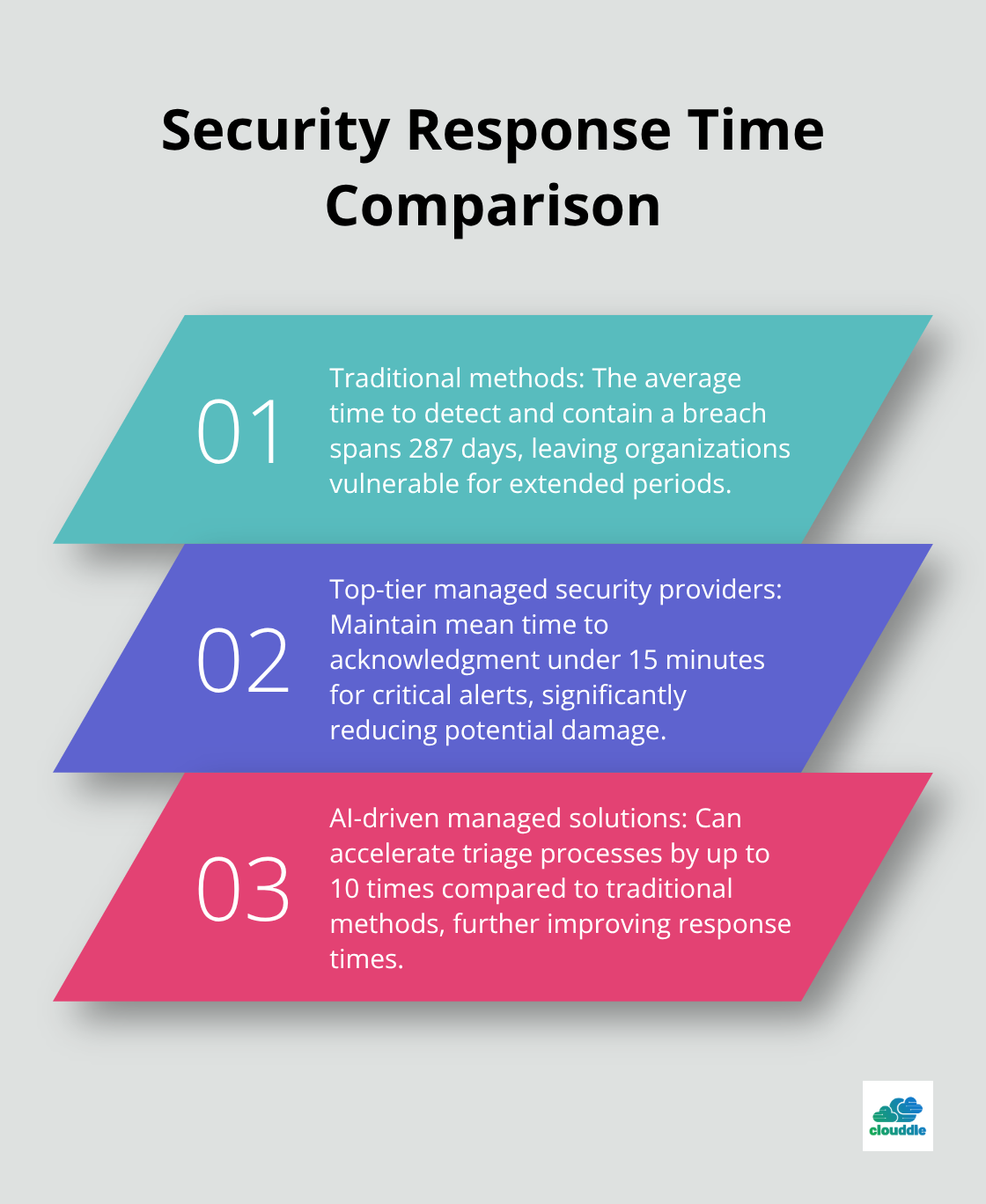 Security Response Time Comparison

01

Traditional methods: The average time to detect and contain a breach spans 287 days, leaving organizations vulnerable for extended periods.

02

Top-tier managed security providers: Maintain mean time to acknowledgment under 15 minutes for critical alerts, significantly reducing potential damage.

03

AI-driven managed solutions: Can accelerate triage processes by up to 10 times compared to traditional methods, further improving response times.

clouddle