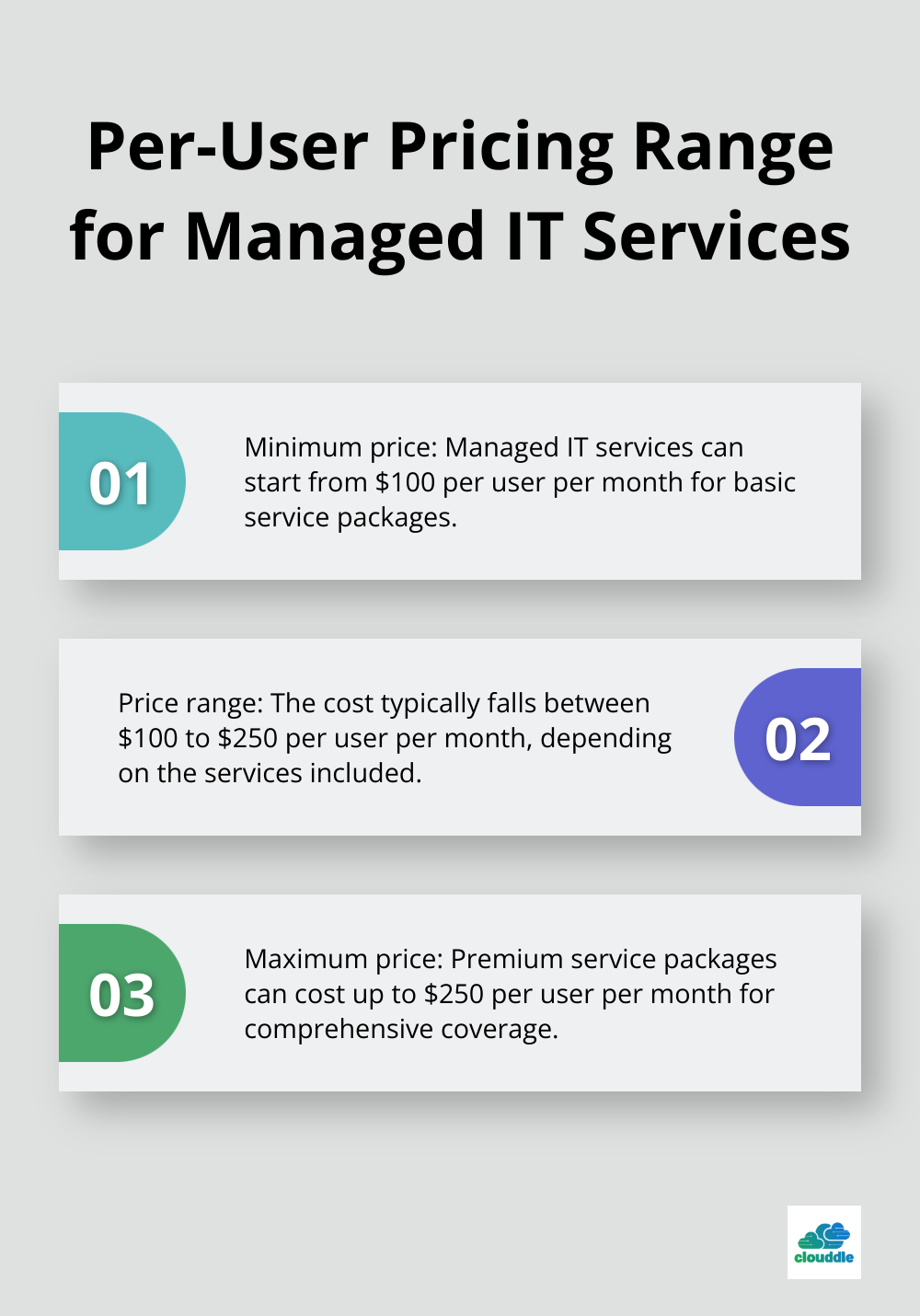 Per-User Pricing Range for Managed IT Services

01

Minimum price: Managed IT services can start from \$100 per user per month for basic service packages.

Price range: The cost typically falls between \$100 to \$250 per user per month, depending on the services included.

02

03

Maximum price: Premium service packages can cost up to \$250 per user per month for comprehensive coverage.

clouddle