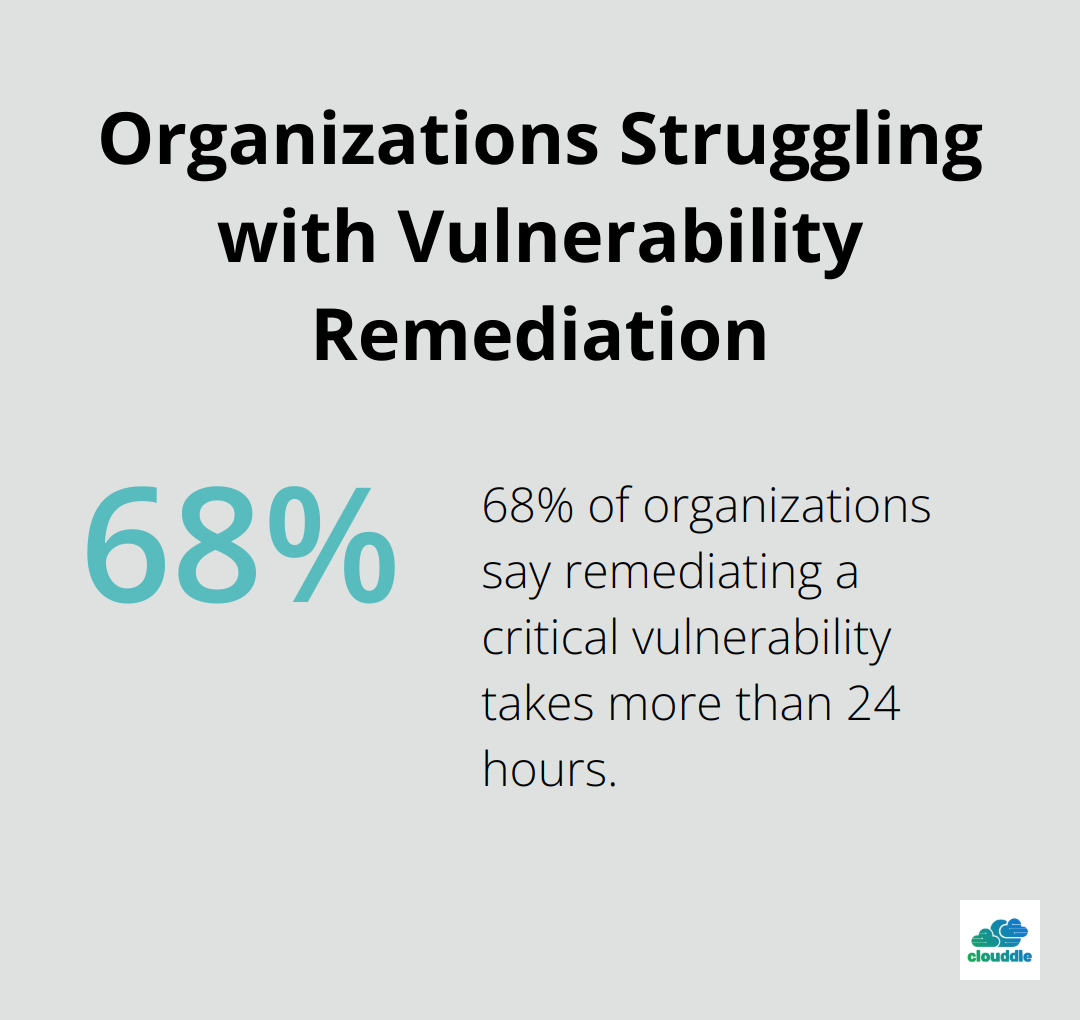 Organizations Struggling with Vulnerability Remediation

68%

68% of organizations say remediating a critical vulnerability takes more than 24 hours.

clouddle